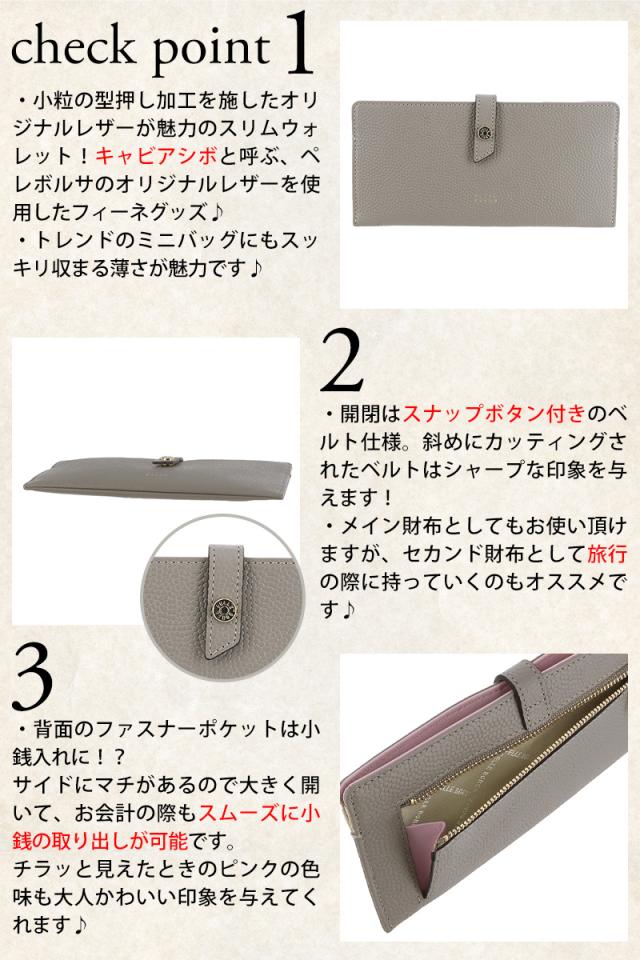 check point 1

・小粒の型押し加工を施したオリジナルレザーが魅力のスリムウォレット！キャビアシボと呼ぶ、ペレボルサのオリジナルレザーを使用したフィーネグッズ♪
・トレンドのミニバッグにもスッキリ収まる薄さが魅力です♪

2

・開閉はスナップボタン付きのベルト仕様。斜めにカッティングされたベルトはシャープな印象を与えます！
・メイン財布としてもお使い頂けますが、セカンド財布として旅行の際に持っていくのもオススメです♪

3

・背面のファスナーポケットは小銭入れに！？
サイドにマチがあるので大きく開いて、お会計の際もスムーズに小銭の取り出しが可能です。
チラッと見えたときのピンクの色味も大人かわいい印象を与えてくれます♪