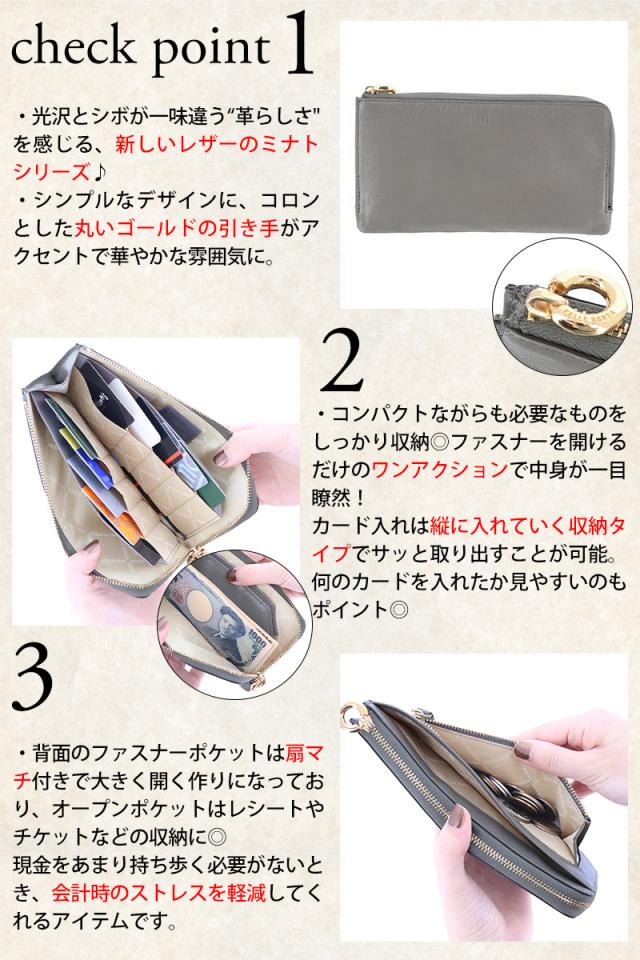 check point 1

・光沢とシボが一味違う"革らしさ"を感じる、新しいレザーのミナトシリーズ♪
・シンプルなデザインに、コロンとした丸いゴールドの引き手がアクセントで華やかな雰囲気に。

2

・コンパクトながらも必要なものをしっかり収納◎ファスナーを開けるだけのワンアクションで中身が一目瞭然！
カード入れは縦に入れていく収納タイプでサッと取り出すことが可能。何のカードを入れたか見やすいのもポイント◎

3

・背面のファスナーポケットは扇マチ付きで大きく開く作りになっており、オープンポケットはレシートやチケットなどの収納に◎
現金をあまり持ち歩く必要がないとき、会計時のストレスを軽減してくれるアイテムです。