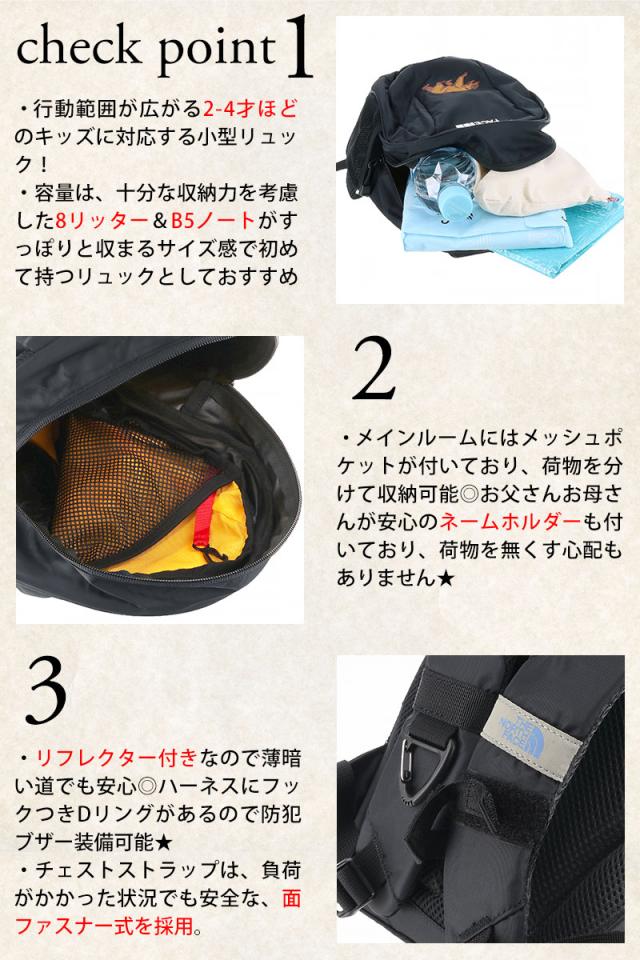 check point 1

・行動範囲が広がる2-4才ほどのキッズに対応する小型リュック！
・容量は、十分な収納力を考慮した8リッター＆B5ノートがすっぽりと収まるサイズ感で初めて持つリュックとしておすすめ

2

・メインルームにはメッシュポケットが付いており、荷物を分けて収納可能◎お父さんお母さんが安心のネームホルダーも付いており、荷物を無くす心配もありません★

3

・リフレクター付きなので薄暗い道でも安心◎ハーネスにフックつきDリングがあるので防犯ブザー装備可能★
・チェストストラップは、負荷がかかった状況でも安全な、面ファスナー式を採用。

THE NORTH FACE