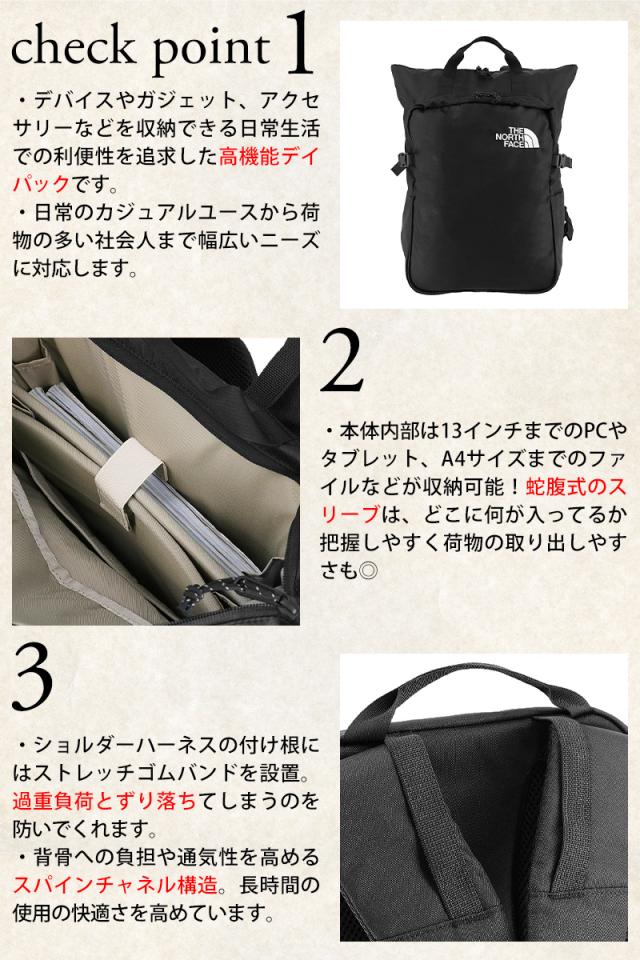 check point 1

・デバイスやガジェット、アクセサリーなどを収納できる日常生活での利便性を追求した高機能デイパックです。
・日常のカジュアルユースから荷物の多い社会人まで幅広いニーズに対応します。

THE NORTH FACE

2

・本体内部は13インチまでのPCやタブレット、A4サイズまでのファイルなどが収納可能！蛇腹式のスリーブは、どこに何が入ってるか把握しやすく荷物の取り出しやすさも◎

3

・ショルダーハーネスの付け根にはストレッチゴムバンドを設置。過重負荷とずり落ちてしまうのを防いでくれます。
・背骨への負担や通気性を高めるスパインチャネル構造。長時間の使用の快適さを高めています。