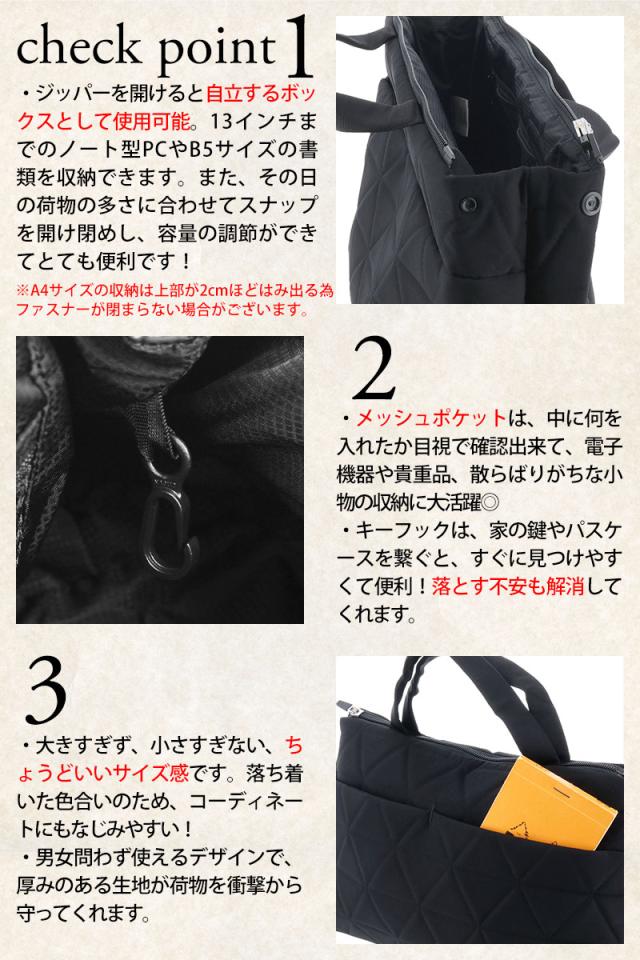 check point 1

・ジッパーを開けると自立するボックスとして使用可能。13インチまでのノート型PCやB5サイズの書類を収納できます。また、その日の荷物の多さに合わせてスナップを開け閉めし、容量の調節ができてとても便利です！

※A4サイズの収納は上部が2cmほどはみ出る為ファスナーが閉まらない場合がございます。

2

・メッシュポケットは、中に何を入れたか目視で確認出来て、電子機器や貴重品、散らばりがちな小物の収納に大活躍◎

・キーフックは、家の鍵やパスケースを繋ぐと、すぐに見つけやすくて便利！落とす不安も解消してくれます。

3

・大きすぎず、小さすぎない、ちょうどいいサイズ感です。落ち着いた色合いのため、コーディネートにもなじみやすい！

・男女問わず使えるデザインで、厚みのある生地が荷物を衝撃から守ってくれます。