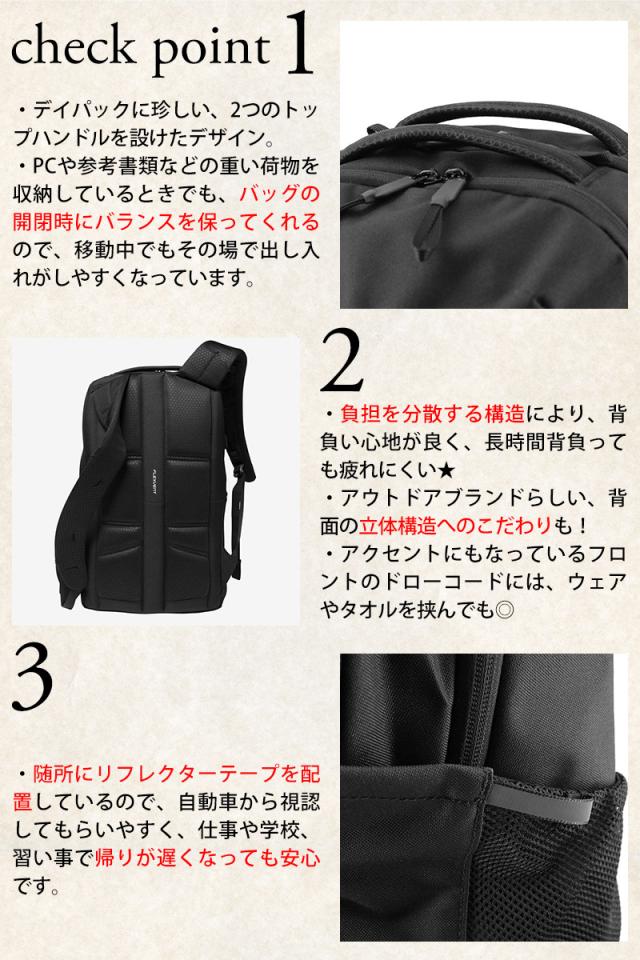 check point 1

・デイパックに珍しい、2つのトップハンドルを設けたデザイン。
・PCや参考書類などの重い荷物を収納しているときでも、バッグの開閉時にバランスを保ってくれるので、移動中でもその場で出し入れがしやすくなっています。

2

・負担を分散する構造により、背負い心地が良く、長時間背負っても疲れにくい★
・アウトドアブランドらしい、背面の立体構造へのこだわりも！
・アクセントにもなっているフロントのドローコードには、ウェアやタオルを挟んでも◎

3

・随所にリフレクターテープを配置しているので、自動車から視認してもらいやすく、仕事や学校、習い事で帰りが遅くなっても安心です。