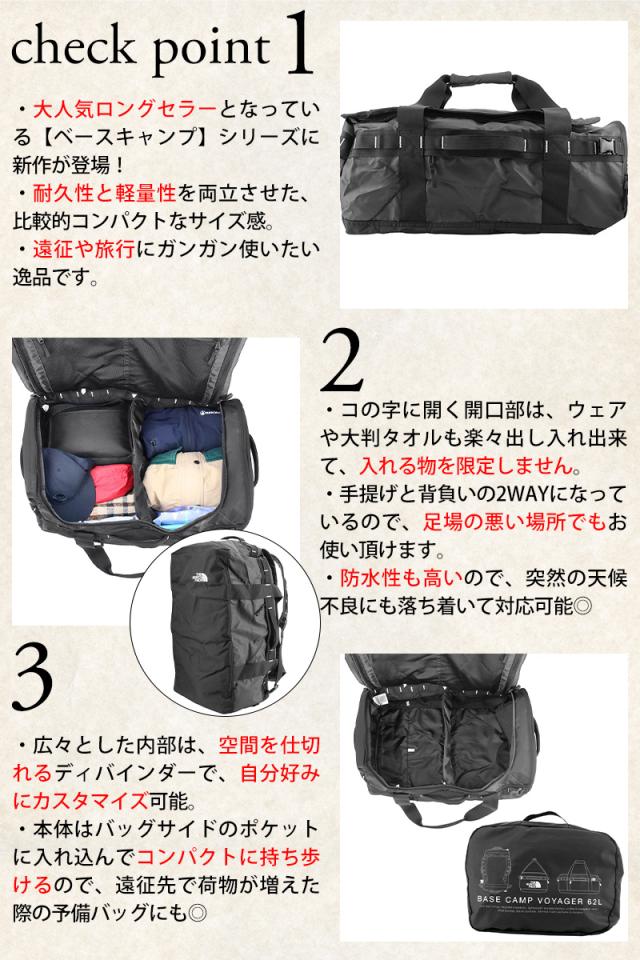 check point 1

・大人気ロングセラーとなっている【ベースキャンプ】シリーズに新作が登場！
・耐久性と軽量性を両立させた、比較的コンパクトなサイズ感。
・遠征や旅行にガンガン使いたい逸品です。

2

・コの字に開く開口部は、ウェアや大判タオルも楽々出し入れ出来て、入れる物を限定しません。
・手提げと背負いの2WAYになっているので、足場の悪い場所でもお使い頂けます。
・防水性も高いので、突然の天候不良にも落ち着いて対応可能◎

3

・広々とした内部は、空間を仕切れるディバインダーで、自分好みにカスタマイズ可能。
・本体はバッグサイドのポケットに入れ込んでコンパクトに持ち歩けるので、遠征先で荷物が増えた際の予備バッグにも◎

BASE CAMP VOYAGER 62L