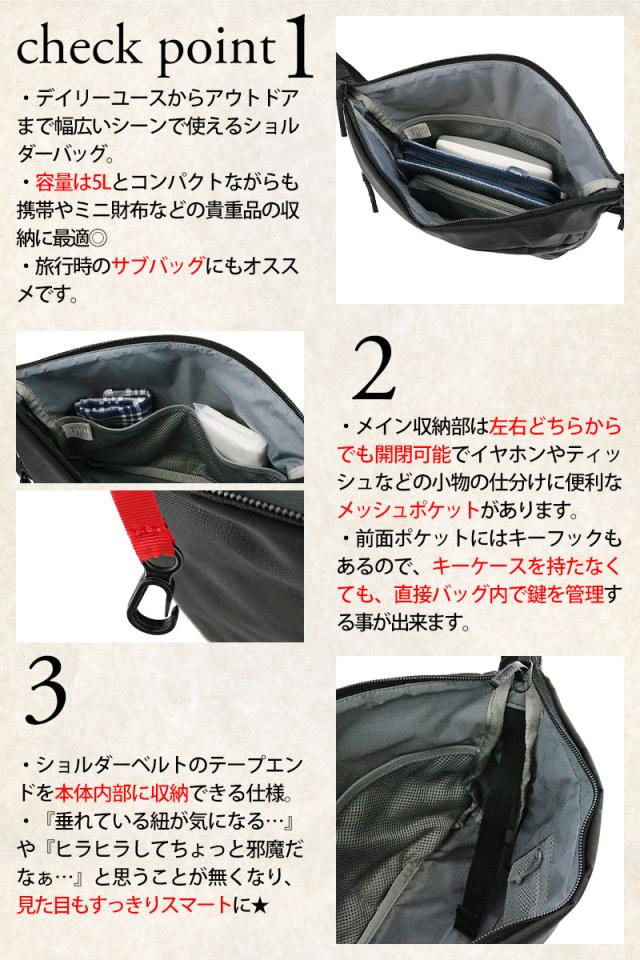 check point 1

・デイリーユースからアウトドアまで幅広いシーンで使えるショルダーバッグ。
・容量は5Lとコンパクトながらも携帯やミニ財布などの貴重品の収納に最適◎
・旅行時のサブバッグにもオススメです。

2

・メイン収納部は左右どちらからでも開閉可能でイヤホンやティッシュなどの小物の仕分けに便利なメッシュポケットがあります。
・前面ポケットにはキーフックもあるので、キーケースを持たなくても、直接バッグ内で鍵を管理する事が出来ます。

3

・ショルダーベルトのテープエンドを本体内部に収納できる仕様。
・『垂れている紐が気になる…』や『ヒラヒラしてちょっと邪魔だなぁ…』と思うことが無くなり、見た目もすっきりスマートに★