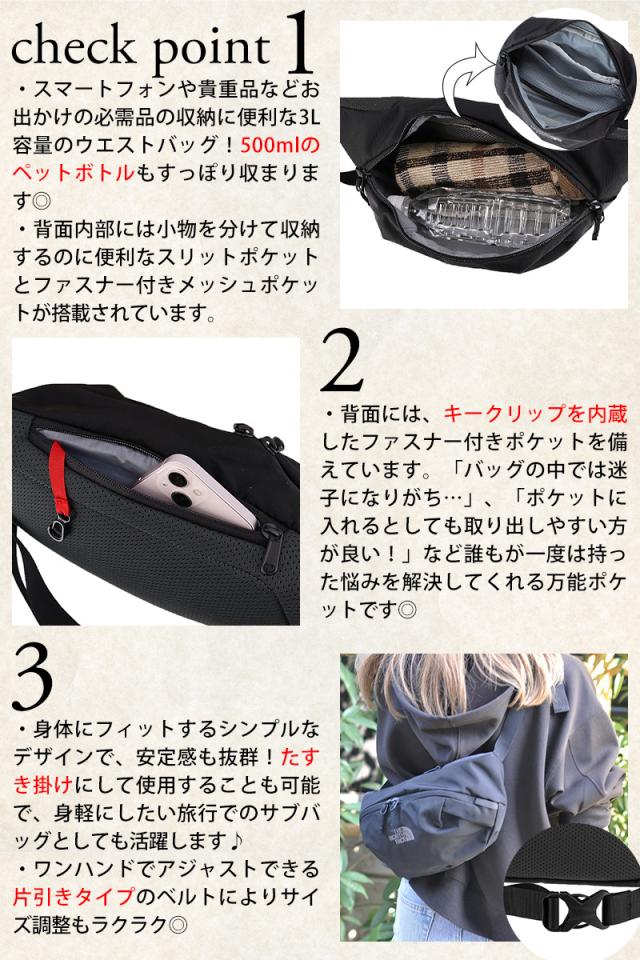 check point 1

・スマートフォンや貴重品などお出かけの必需品の収納に便利な3L容量のウエストバッグ！500mlのペットボトルもすっぽり収まります◎

・背面内部には小物を分けて収納するのに便利なスリットポケットとファスナー付きメッシュポケットが搭載されています。

2

・背面には、キークリップを内蔵したファスナー付きポケットを備えています。「バッグの中では迷子になりがち…」、「ポケットに入れるとしても取り出しやすい方が良い！」など誰もが一度は持った悩みを解決してくれる万能ポケットです◎

3

・身体にフィットするシンプルなデザインで、安定感も抜群！たすき掛けにして使用することも可能で、身軽にしたい旅行でのサブバッグとしても活躍します♪

・ワンハンドでアジャストできる片引きタイプのベルトによりサイズ調整もラクラク◎

THE NORTH FACE