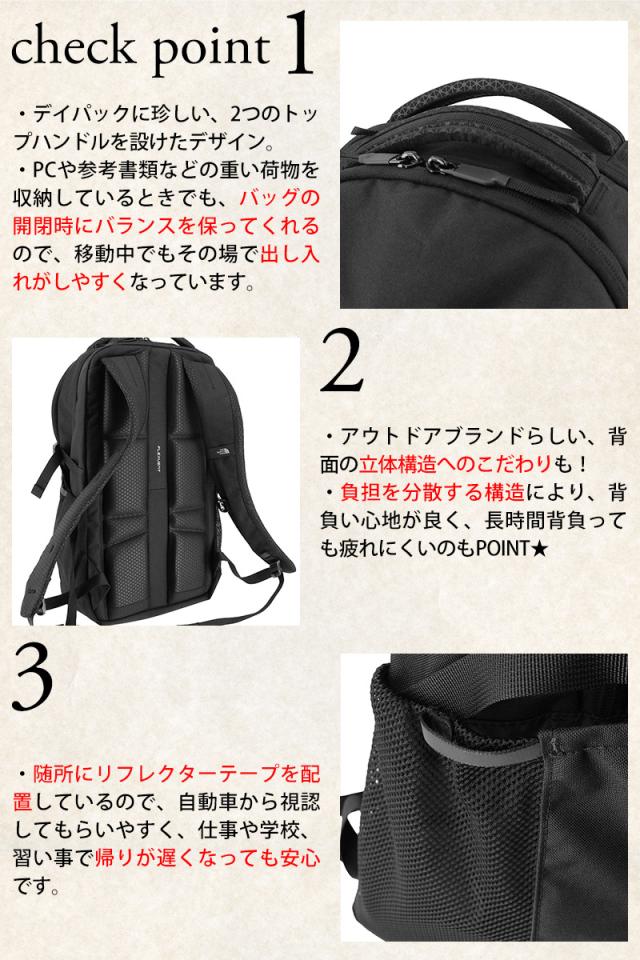 check point 1

・デイパックに珍しい、2つのトップハンドルを設けたデザイン。
・PCや参考書類などの重い荷物を収納しているときでも、バッグの開閉時にバランスを保ってくれるので、移動中でもその場で出し入れがしやすくなっています。

2

・アウトドアブランドらしい、背面の立体構造へのこだわりも！
・負担を分散する構造により、背負い心地が良く、長時間背負っても疲れにくいのもPOINT★

3

・随所にリフレクターテープを配置しているので、自動車から視認してもらいやすく、仕事や学校、習い事で帰りが遅くなっても安心です。