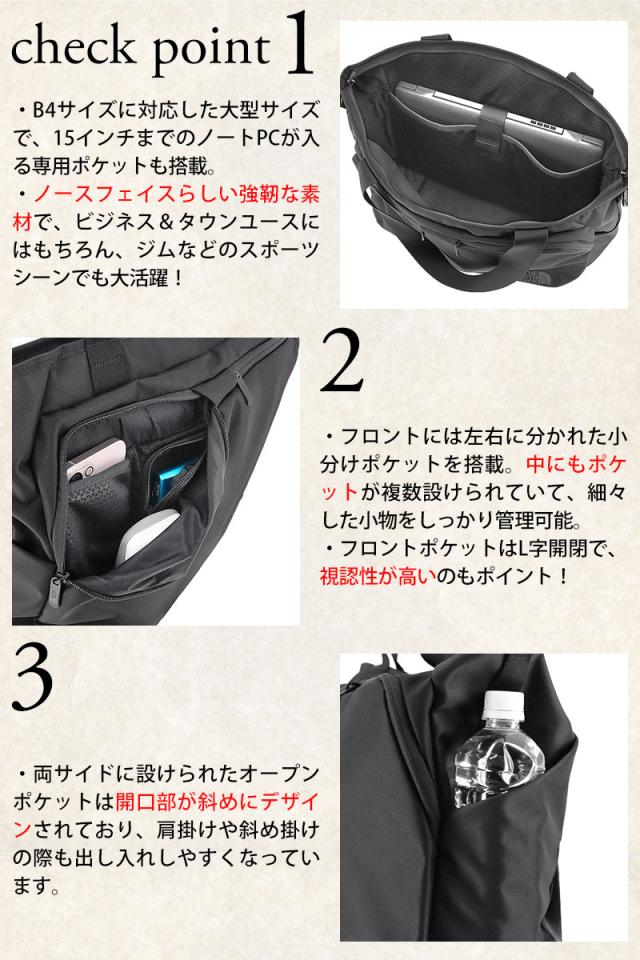 check point 1

・B4サイズに対応した大型サイズで、15インチまでのノートPCが入る専用ポケットも搭載。
・ノースフェイスらしい強靭な素材で、ビジネス＆タウンユースにはもちろん、ジムなどのスポーツシーンでも大活躍！

2

・フロントには左右に分かれた小分けポケットを搭載。中にもポケットが複数設けられていて、細々した小物をしっかり管理可能。
・フロントポケットはL字開閉で、視認性が高いのもポイント！

3

・両サイドに設けられたオープンポケットは開口部が斜めにデザインされており、肩掛けや斜め掛けの際も出し入れしやすくなっています。