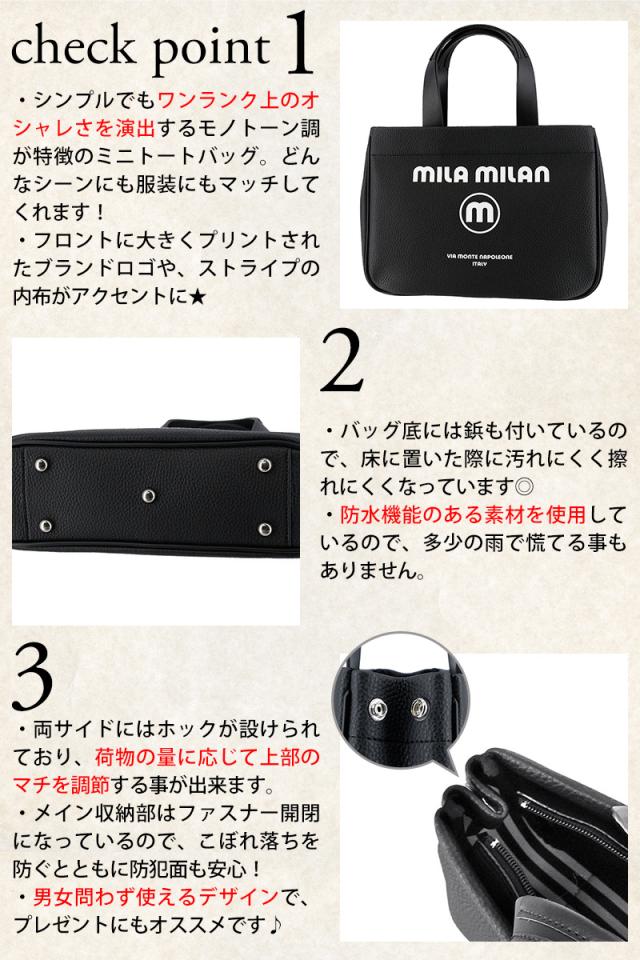 check point 1

・シンプルでもワンランク上のオシャレさを演出するモノトーン調が特徴のミニトートバッグ。どんなシーンにも服装にもマッチしてくれます！
・フロントに大きくプリントされたブランドロゴや、ストライプの内布がアクセントに★

mila milan
m
VIA MONTE NAPOLEONE
ITALY

2

・バッグ底には鋲も付いているので、床に置いた際に汚れにくく擦れにくくなっています◎
・防水機能のある素材を使用しているので、多少の雨で慌てる事もありません。

3

・両サイドにはホックが設けられており、荷物の量に応じて上部のマチを調節する事が出来ます。
・メイン収納部はファスナー開閉になっているので、こぼれ落ちを防ぐとともに防犯面も安心！
・男女問わず使えるデザインで、プレゼントにもオススメです♪