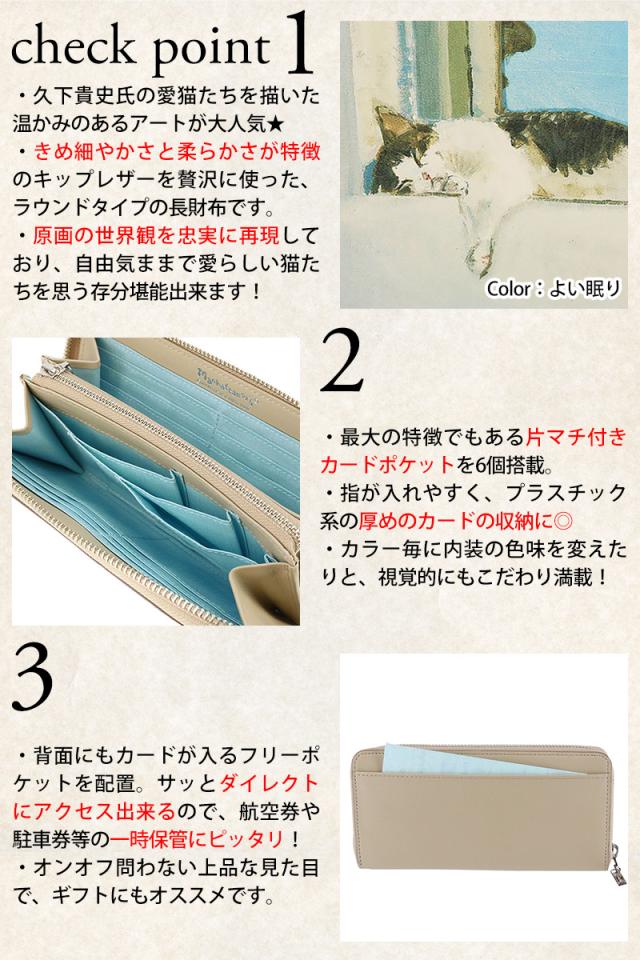 check point 1

・久下貴史氏の愛猫たちを描いた温かみのあるアートが大人気★
・きめ細やかさと柔らかさが特徴のキップレザーを贅沢に使った、ラウンドタイプの長財布です。
・原画の世界観を忠実に再現しており、自由気ままで愛らしい猫たちを思う存分堪能出来ます！

Color：よい眠り

2

・最大の特徴でもある片マチ付きカードポケットを6個搭載。
・指が入れやすく、プラスチック系の厚めのカードの収納に◎
・カラー毎に内装の色味を変えたりと、視覚的にもこだわり満載！

3

・背面にもカードが入るフリーポケットを配置。サッとダイレクトにアクセス出来るので、航空券や駐車券等の一時保管にピッタリ！
・オンオフ問わない上品な見た目で、ギフトにもオススメです。