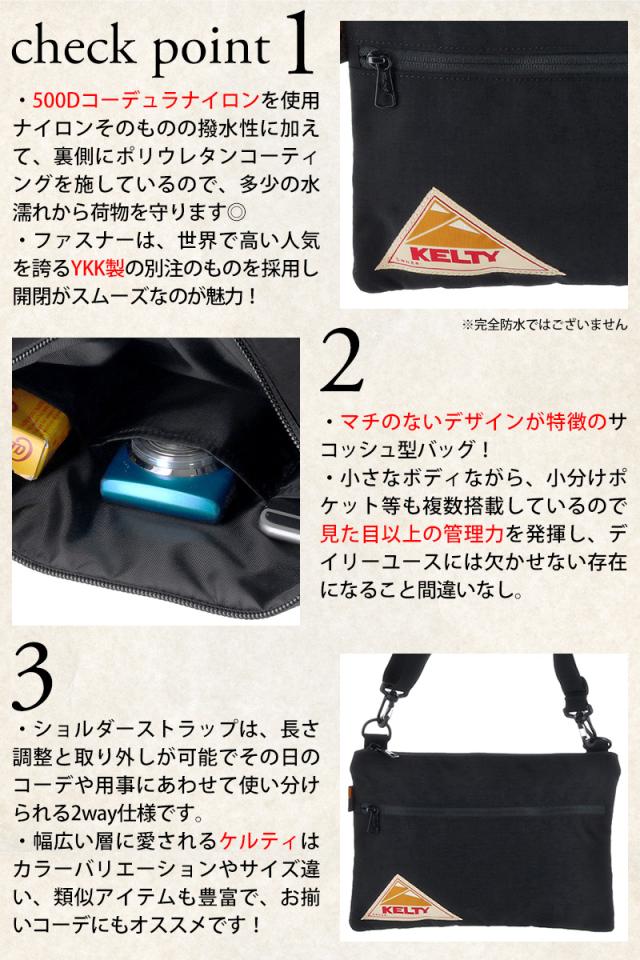 check point 1

・500Dコーデュラナイロンを使用ナイロンそのものの撥水性に加えて、裏側にポリウレタンコーティングを施しているので、多少の水濡れから荷物を守ります◎
・ファスナーは、世界で高い人気を誇るYKK製の別注のものを採用し開閉がスムーズなのが魅力！

KELTY

※完全防水ではございません

2

・マチのないデザインが特徴のサコッシュ型バッグ！
・小さなボディながら、小分けポケット等も複数搭載しているので見た目以上の管理力を発揮し、デイリーユースには欠かせない存在になること間違いなし。

3

・ショルダーストラップは、長さ調整と取り外しが可能でその日のコーデや用事にあわせて使い分けられる2way仕様です。
・幅広い層に愛されるケルティはカラーバリエーションやサイズ違い、類似アイテムも豊富で、お揃いコーデにもオススメです！

KELTY