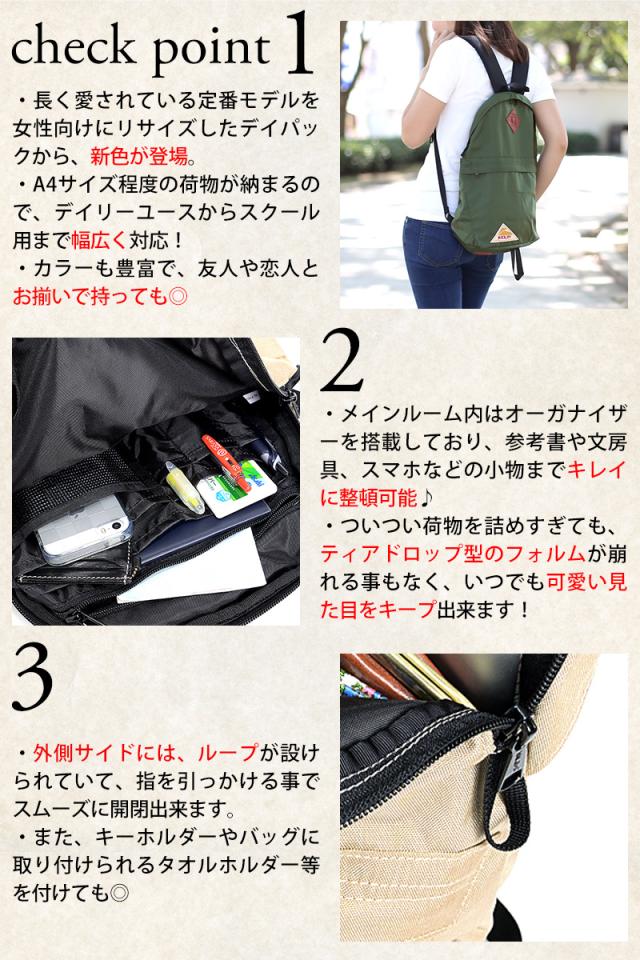 check point 1

・長く愛されている定番モデルを女性向けにリサイズしたデイパックから、新色が登場。
・A4サイズ程度の荷物が納まるので、デイリーユースからスクール用まで幅広く対応！
・カラーも豊富で、友人や恋人とお揃いで持っても◎

KELTY

2

・メインルーム内はオーガナイザーを搭載しており、参考書や文房具、スマホなどの小物までキレイに整頓可能♪
・ついつい荷物を詰めすぎても、ティアドロップ型のフォルムが崩れる事もなく、いつでも可愛い見た目をキープ出来ます！

3

・外側サイドには、ループが設けられていて、指を引っかける事でスムーズに開閉出来ます。
・また、キーホルダーやバッグに取り付けられるタオルホルダー等を付けても◎