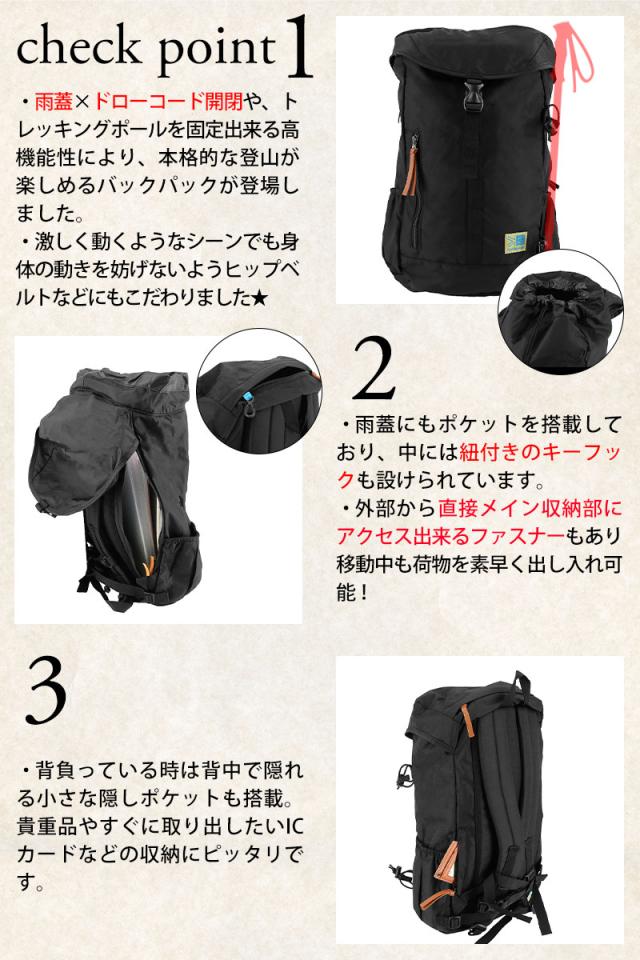 check point 1

・雨蓋×ドローコード開閉や、トレッキングポールを固定出来る高機能性により、本格的な登山が楽しめるバックパックが登場しました。
・激しく動くようなシーンでも身体の動きを妨げないようヒップベルトなどにもこだわりました★

2

・雨蓋にもポケットを搭載しており、中には紐付きのキーフックも設けられています。
・外部から直接メイン収納部にアクセス出来るファスナーもあり移動中も荷物を素早く出し入れ可能！

3

・背負っている時は背中で隠れる小さな隠しポケットも搭載。貴重品やすぐに取り出したいICカードなどの収納にピッタリです。