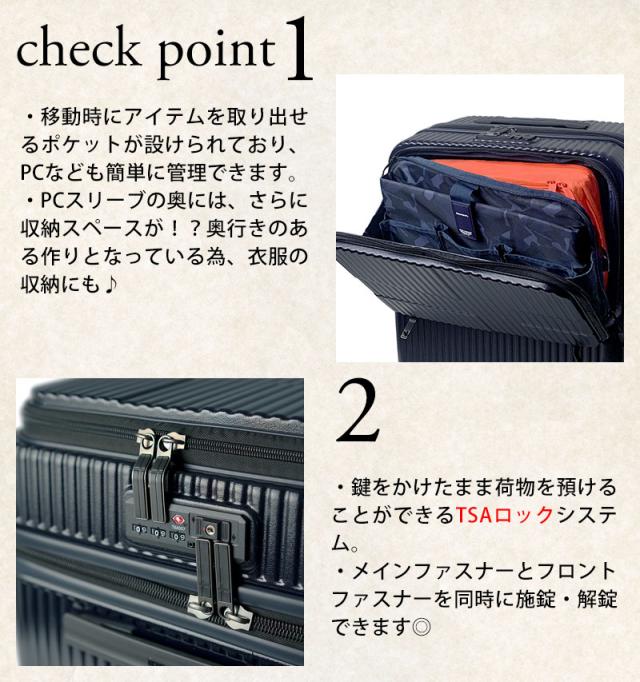 check point 1

・移動時にアイテムを取り出せるポケットが設けられており、PCなども簡単に管理できます。
・PCスリーブの奥には、さらに収納スペースが！？奥行きのある作りとなっている為、衣服の収納にも♪

2

・鍵をかけたまま荷物を預けることができるTSAロックシステム。
・メインファスナーとフロントファスナーを同時に施錠・解錠できます◎