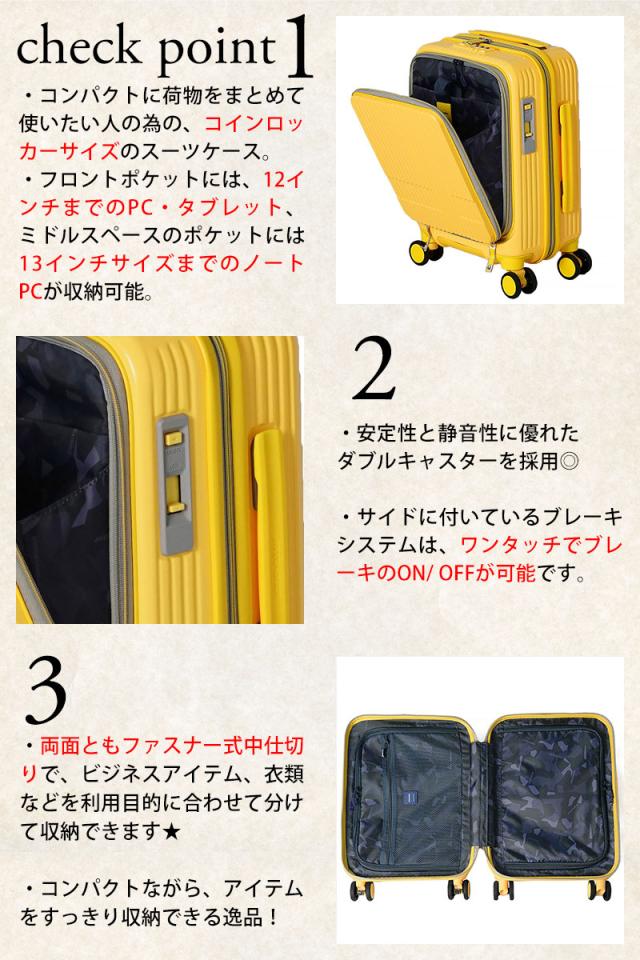 check point 1

・コンパクトに荷物をまとめて使いたい人の為の、コインロッカーサイズのスーツケース。
・フロントポケットには、12インチまでのPC・タブレット、ミドルスペースのポケットには13インチサイズまでのノートPCが収納可能。

2

・安定性と静音性に優れたダブルキャスターを採用◎

・サイドに付いているブレーキシステムは、ワンタッチでブレーキのON/ OFFが可能です。

3

・両面ともファスナー式中仕切りで、ビジネスアイテム、衣類などを利用目的に合わせて分けて収納できます★

・コンパクトながら、アイテムをすっきり収納できる逸品！