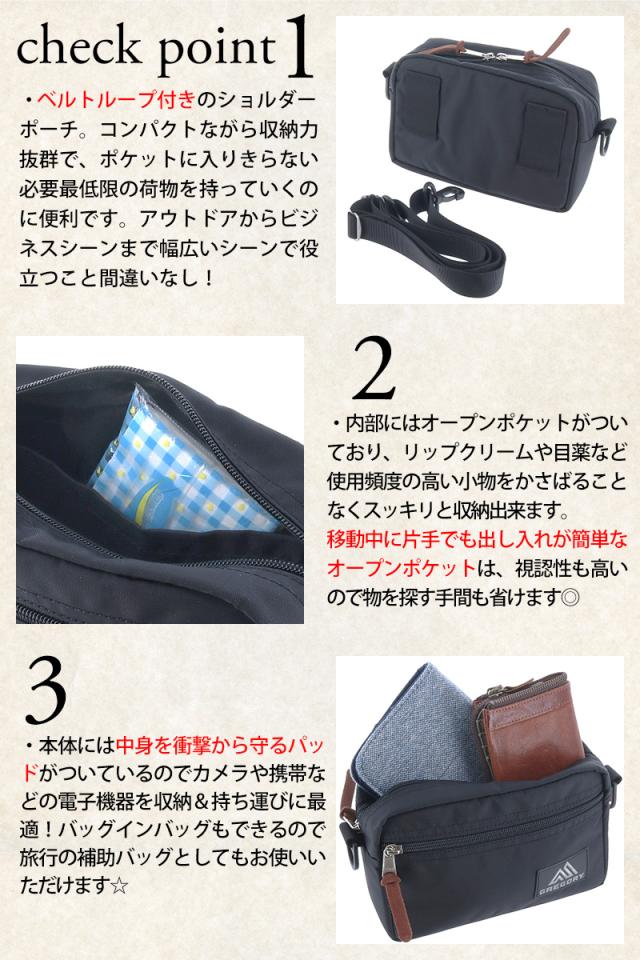 check point 1

・ベルトループ付きのショルダーポーチ。コンパクトながら収納力抜群で、ポケットに入りきらない必要最低限の荷物を持っていくのに便利です。アウトドアからビジネスシーンまで幅広いシーンで役立つこと間違いなし！

2

・内部にはオープンポケットがついており、リップクリームや目薬など使用頻度の高い小物をかさばることなくスッキリと収納出来ます。移動中に片手でも出し入れが簡単なオープンポケットは、視認性も高いので物を探す手間も省けます◎

3

・本体には中身を衝撃から守るパッドがついているのでカメラや携帯などの電子機器を収納＆持ち運びに最適！バッグインバッグもできるので旅行の補助バッグとしてもお使いいただけます☆

GREGORY