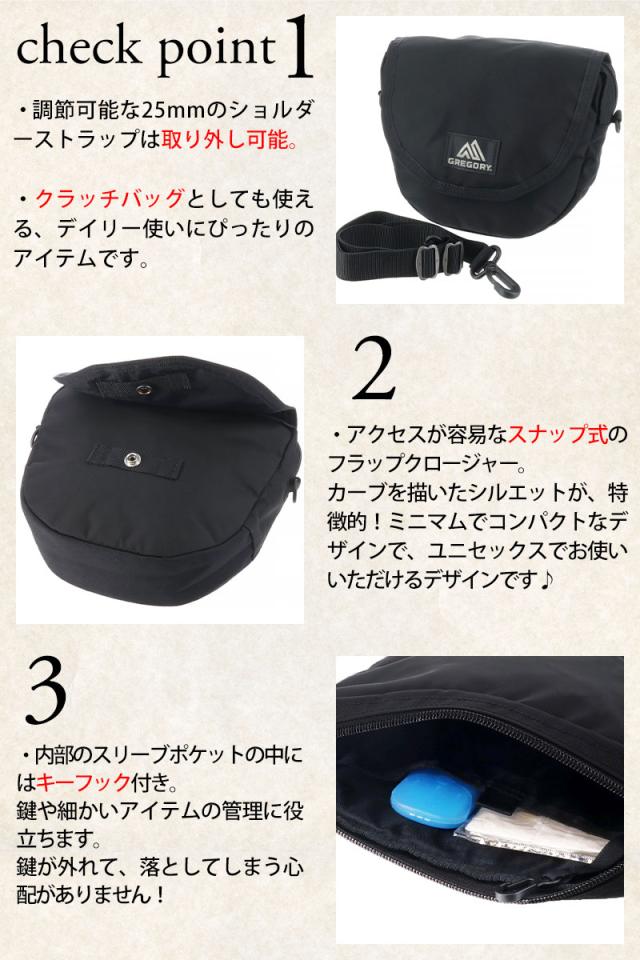 check point 1

・調節可能な25mmのショルダーストラップは取り外し可能。

・クラッチバッグとしても使える、デイリー使いにぴったりのアイテムです。

GREGORY

2

・アクセスが容易なスナップ式のフラップクロージャー。
カーブを描いたシルエットが、特徴的！ミニマムでコンパクトなデザインで、ユニセックスでお使いいただけるデザインです♪

3

・内部のスリーブポケットの中にはキーフック付き。
鍵や細かいアイテムの管理に役立ちます。
鍵が外れて、落としてしまう心配がありません！