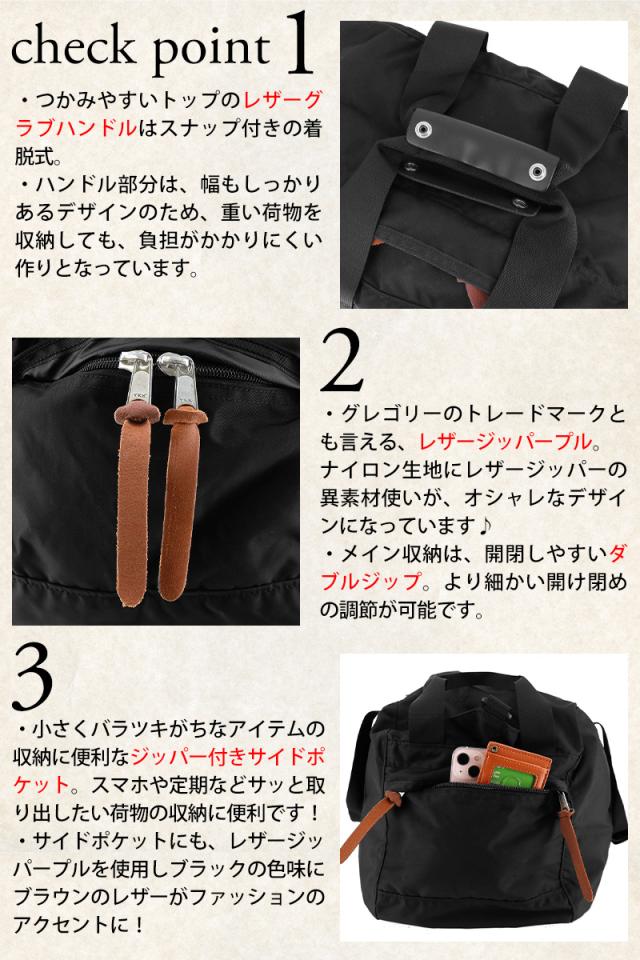 check point 1

・つかみやすいトップのレザーグラブハンドルはスナップ付きの着脱式。
・ハンドル部分は、幅もしっかりあるデザインのため、重い荷物を収納しても、負担がかかりにくい作りとなっています。

2

・グレゴリーのトレードマークとも言える、レザージッパープル。ナイロン生地にレザージッパーの異素材使いが、オシャレなデザインになっています♪
・メイン収納は、開閉しやすいダブルジップ。より細かい開け閉めの調節が可能です。

3

・小さくバラツキがちなアイテムの収納に便利なジッパー付きサイドポケット。スマホや定期などサッと取り出したい荷物の収納に便利です！
・サイドポケットにも、レザージッパープルを使用しブラックの色味にブラウンのレザーがファッションのアクセントに！