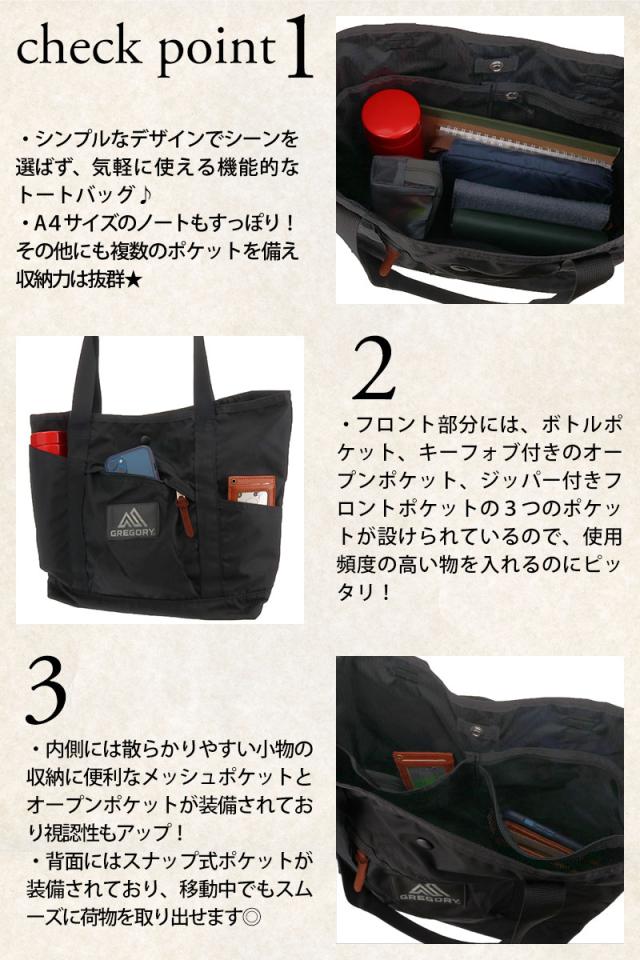 check point 1

・シンプルなデザインでシーンを選ばず、気軽に使える機能的なトートバッグ♪
・A4サイズのノートもすっぽり！その他にも複数のポケットを備え収納力は抜群★

GREGORY

2

・フロント部分には、ボトルポケット、キーフォブ付きのオープンポケット、ジッパー付きフロントポケットの３つのポケットが設けられているので、使用頻度の高い物を入れるのにピッタリ！

3

・内側には散らかりやすい小物の収納に便利なメッシュポケットとオープンポケットが装備されており視認性もアップ！
・背面にはスナップ式ポケットが装備されており、移動中でもスムーズに荷物を取り出せます◎

GREGORY