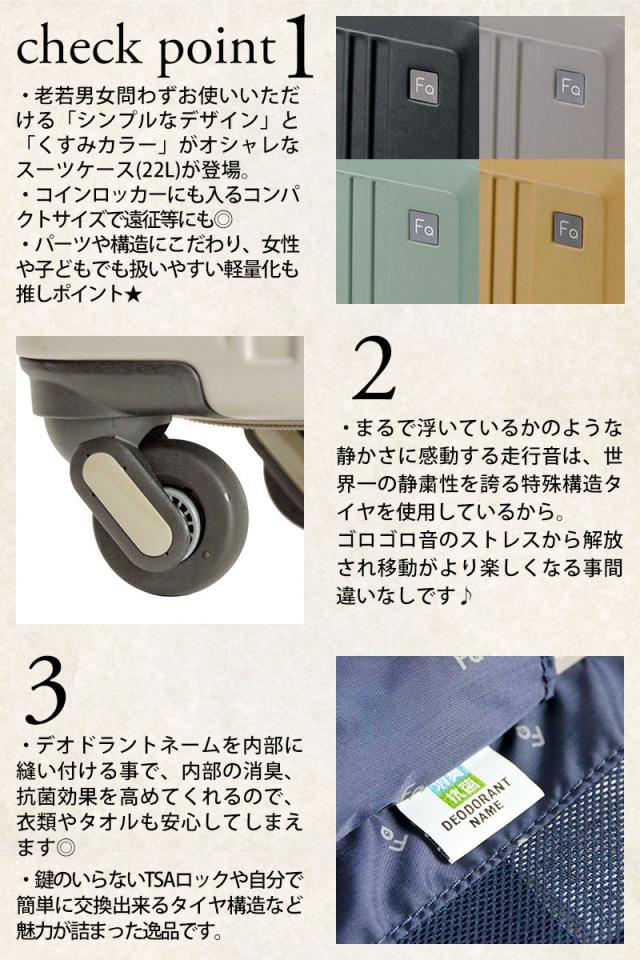 check point 1

・老若男女問わずお使いいただける「シンプルなデザイン」と「くすみカラー」がオシャレなスーツケース(22L)が登場。
・コインロッカーにも入るコンパクトサイズで遠征等にも◎
・パーツや構造にこだわり、女性や子どもでも扱いやすい軽量化も推しポイント★

Fa

Fa

Fa

Fa

2

・まるで浮いているかのような静かさに感動する走行音は、世界一の静粛性を誇る特殊構造タイヤを使用しているから。
ゴロゴロ音のストレスから解放され移動がより楽しくなる事間違いなしです♪

3

・デオドラントネームを内部に縫い付ける事で、内部の消臭、抗菌効果を高めてくれるので、衣類やタオルも安心してしまえます◎
・鍵のいらないTSAロックや自分で簡単に交換出来るタイヤ構造など魅力が詰まった逸品です。

消臭 抗菌
DEODORANT NAME