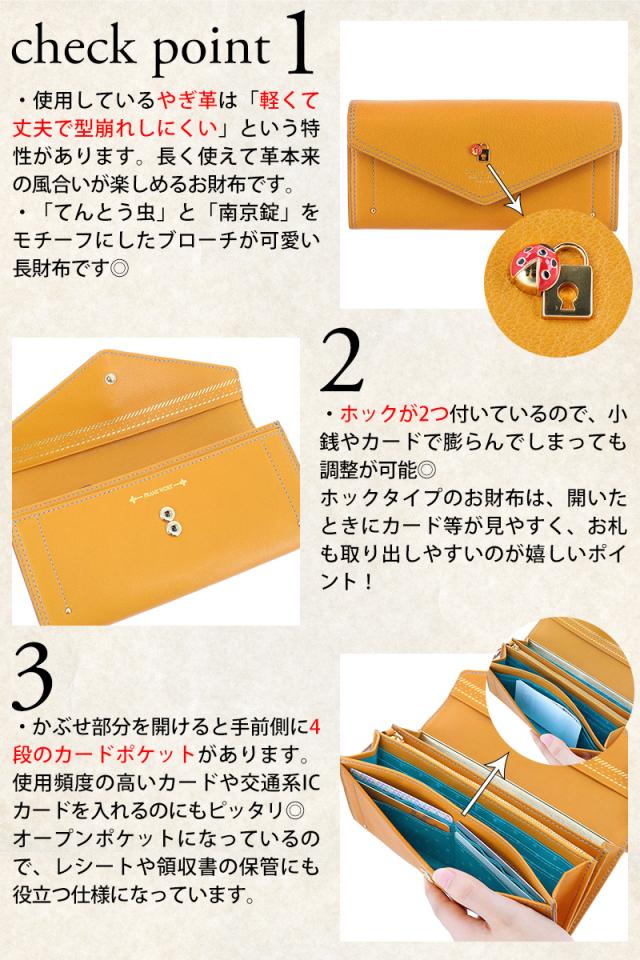 check point 1

・使用しているやぎ革は「軽くて丈夫で型崩れしにくい」という特性があります。長く使えて革本来の風合いが楽しめるお財布です。
・「てんとう虫」と「南京錠」をモチーフにしたブローチが可愛い長財布です◎

2

・ホックが2つ付いているので、小銭やカードで膨らんでしまっても調整が可能◎
ホックタイプのお財布は、開いたときにカード等が見やすく、お札も取り出しやすいのが嬉しいポイント！

3

・かぶせ部分を開けると手前側に4段のカードポケットがあります。使用頻度の高いカードや交通系ICカードを入れるのにもピッタリ◎
オープンポケットになっているので、レシートや領収書の保管にも役立つ仕様になっています。