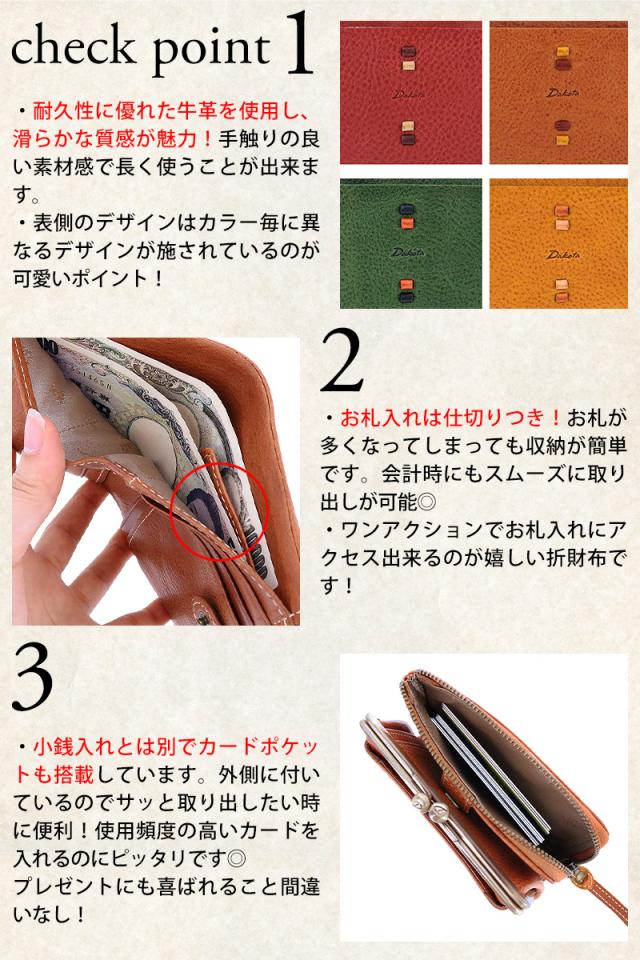 check point 1

・耐久性に優れた牛革を使用し、滑らかな質感が魅力！手触りの良い素材感で長く使うことが出来ます。
・表側のデザインはカラー毎に異なるデザインが施されているのが可愛いポイント！

Dakota

Dakota

Dakota

Dakota

2

・お札入れは仕切りつき！お札が多くなってしまっても収納が簡単です。会計時にもスムーズに取り出しが可能◎
・ワンアクションでお札入れにアクセス出来るのが嬉しい折財布です！

3

・小銭入れとは別でカードポケットも搭載しています。外側に付いているのでサッと取り出したい時に便利！使用頻度の高いカードを入れるのにピッタリです◎
プレゼントにも喜ばれること間違いなし！