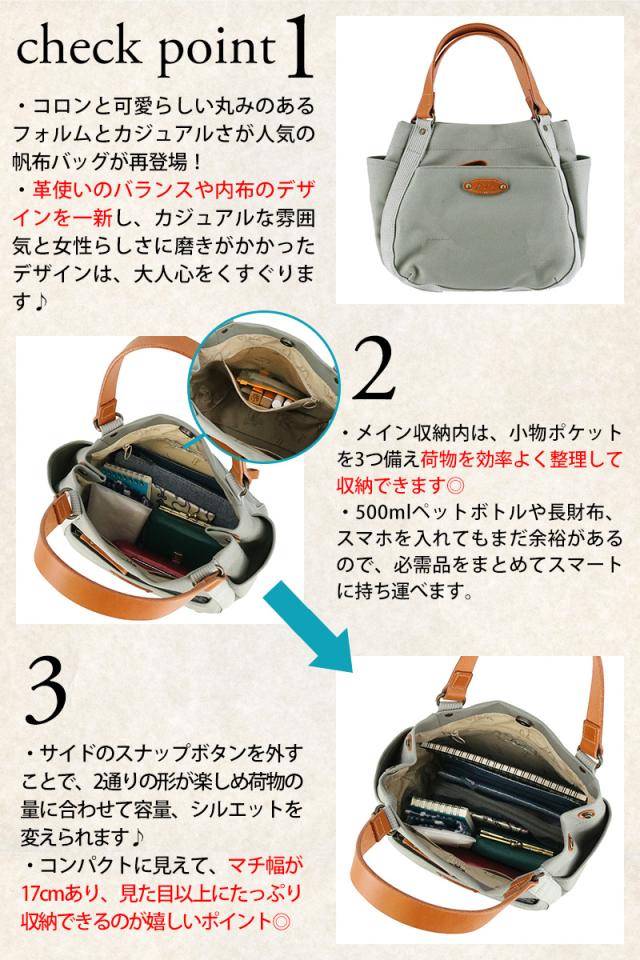 check point 1

・コロンと可愛らしい丸みのあるフォルムとカジュアルさが人気の帆布バッグが再登場！
・革使いのバランスや内布のデザインを一新し、カジュアルな雰囲気と女性らしさに磨きがかかったデザインは、大人心をくすぐります♪

2

・メイン収納内は、小物ポケットを3つ備え荷物を効率よく整理して収納できます◎
・500mlペットボトルや長財布、スマホを入れてもまだ余裕があるので、必需品をまとめてスマートに持ち運べます。

3

・サイドのスナップボタンを外すことで、2通りの形が楽しめ荷物の量に合わせて容量、シルエットを変えられます♪
・コンパクトに見えて、マチ幅が17cmあり、見た目以上にたっぷり収納できるのが嬉しいポイント◎