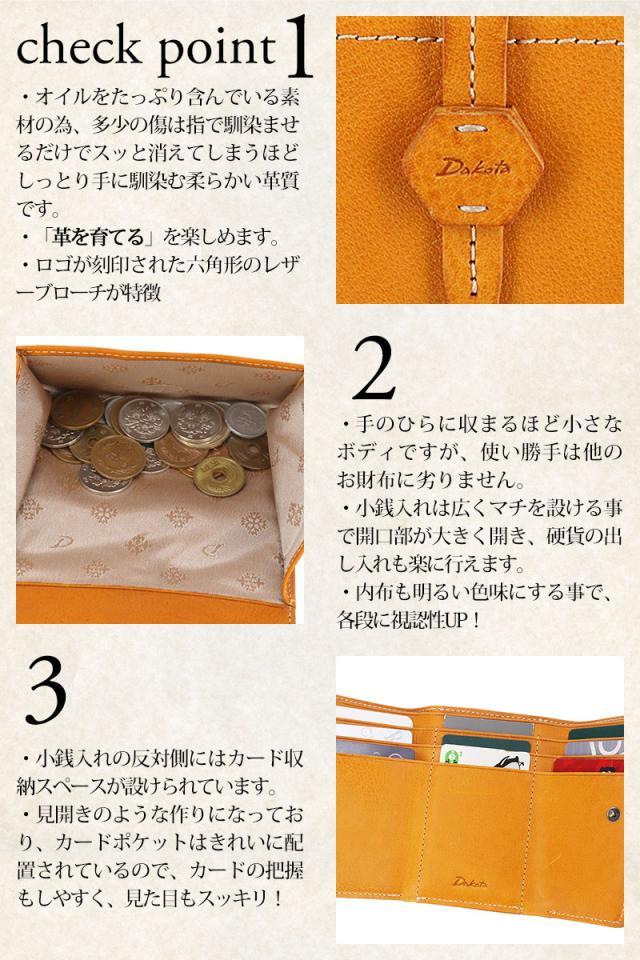 check point 1

・オイルをたっぷり含んでいる素材の為、多少の傷は指で馴染ませるだけでスッと消えてしまうほどしっとり手に馴染む柔らかい革質です。
・「革を育てる」を楽しめます。
・ロゴが刻印された六角形のレザーブローチが特徴

Dakota

2

・手のひらに収まるほど小さなボディですが、使い勝手は他のお財布に劣りません。
・小銭入れは広くマチを設ける事で開口部が大きく開き、硬貨の出し入れも楽に行えます。
・内布も明るい色味にする事で、各段に視認性UP！

3

・小銭入れの反対側にはカード収納スペースが設けられています。
・見開きのような作りになっており、カードポケットはきれいに配置されているので、カードの把握もしやすく、見た目もスッキリ！

Dakota