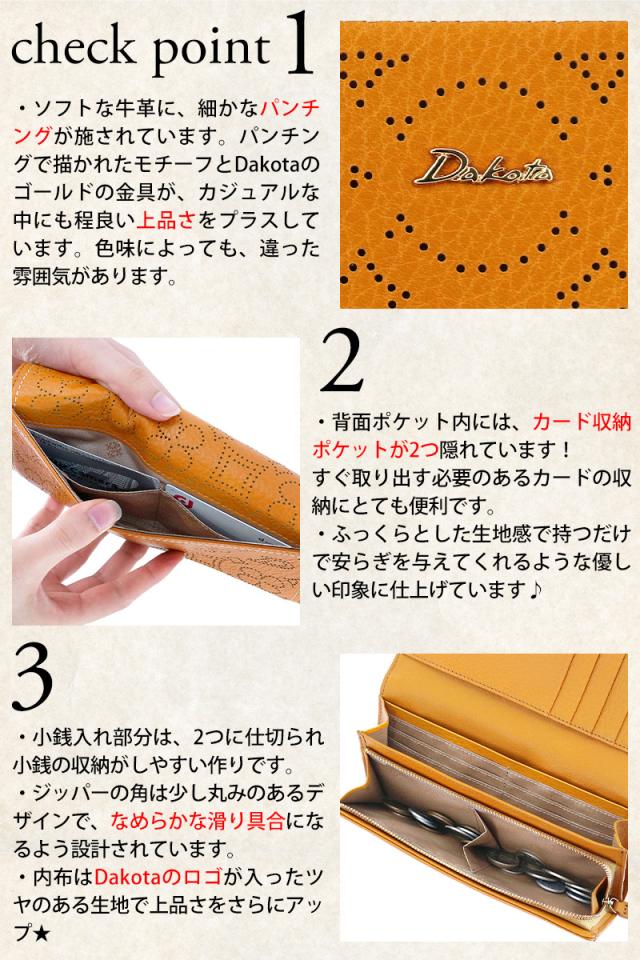 check point 1

・ソフトな牛革に、細かなパンチングが施されています。パンチングで描かれたモチーフとDakotaのゴールドの金具が、カジュアルな中にも程良い上品さをプラスしています。色味によっても、違った雰囲気があります。

Dakota

2

・背面ポケット内には、カード収納ポケットが2つ隠れています！
すぐ取り出す必要のあるカードの収納にとても便利です。
・ふっくらとした生地感で持つだけで安らぎを与えてくれるような優しい印象に仕上げています♪

3

・小銭入れ部分は、2つに仕切られ小銭の収納がしやすい作りです。
・ジッパーの角は少し丸みのあるデザインで、なめらかな滑り具合になるよう設計されています。
・内布はDakotaのロゴが入ったツヤのある生地で上品さをさらにアップ★