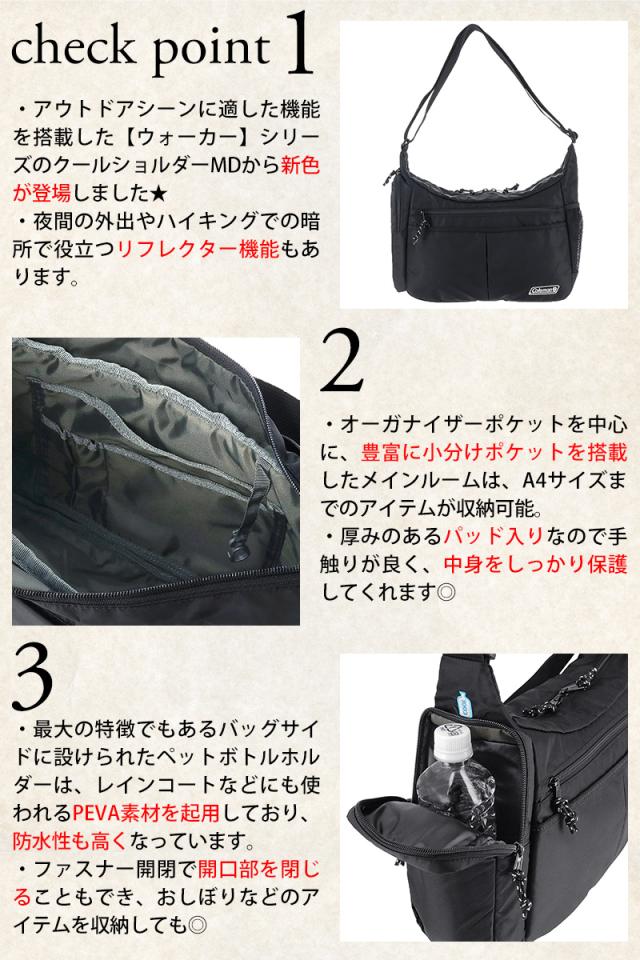 check point 1

・アウトドアシーンに適した機能を搭載した【ウォーカー】シリーズのクールショルダーMDから新色が登場しました★
・夜間の外出やハイキングでの暗所で役立つリフレクター機能もあります。

Coleman

2

・オーガナイザーポケットを中心に、豊富に小分けポケットを搭載したメインルームは、A4サイズまでのアイテムが収納可能。
・厚みのあるパッド入りなので手触りが良く、中身をしっかり保護してくれます◎

3

・最大の特徴でもあるバッグサイドに設けられたペットボトルホルダーは、レインコートなどにも使われるPEVA素材を起用しており、防水性も高くなっています。
・ファスナー開閉で開口部を閉じることもでき、おしぼりなどのアイテムを収納しても◎