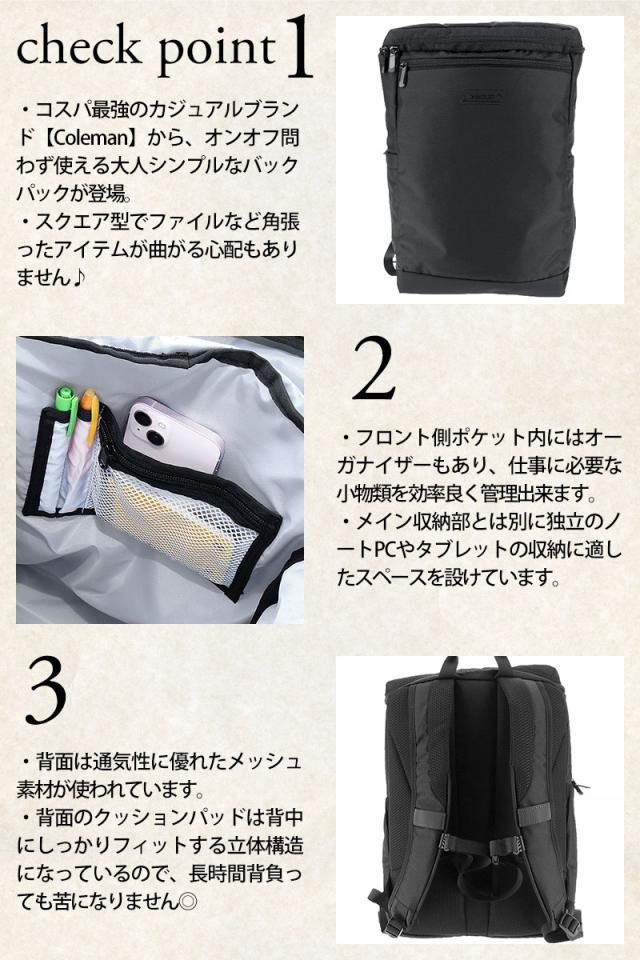 check point 1

・コスパ最強のカジュアルブランド【Coleman】から、オンオフ問わず使える大人シンプルなバックパックが登場。
・スクエア型でファイルなど角張ったアイテムが曲がる心配もありません♪

2

・フロント側ポケット内にはオーガナイザーもあり、仕事に必要な小物類を効率良く管理出来ます。
・メイン収納部とは別に独立のノートPCやタブレットの収納に適したスペースを設けています。

3

・背面は通気性に優れたメッシュ素材が使われています。
・背面のクッションパッドは背中にしっかりフィットする立体構造になっているので、長時間背負っても苦になりません◎