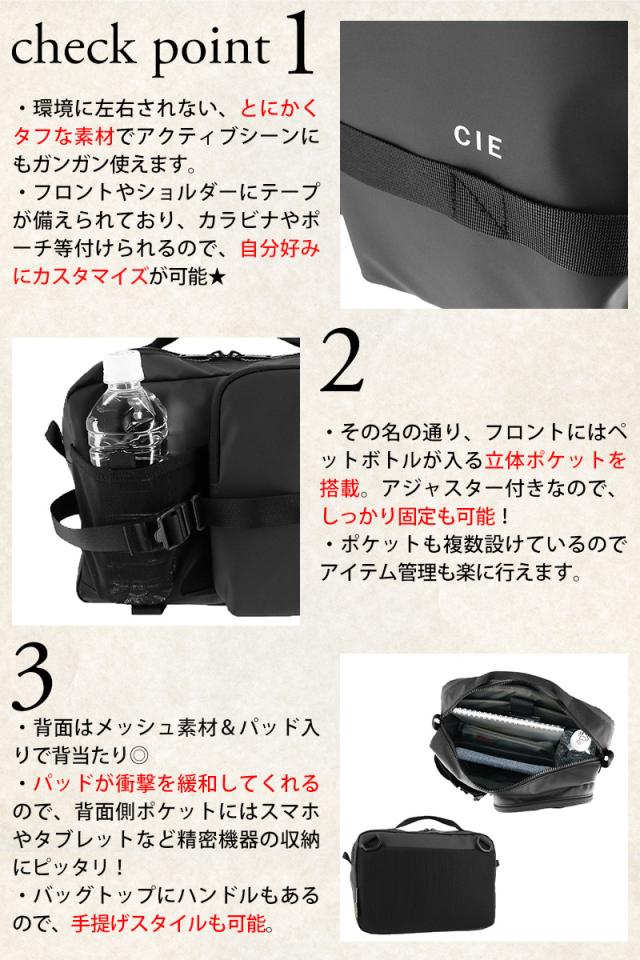 check point 1

・環境に左右されない、とにかくタフな素材でアクティブシーンにもガンガン使えます。
・フロントやショルダーにテープが備えられており、カラビナやポーチ等付けられるので、自分好みにカスタマイズが可能★

CIE

2

・その名の通り、フロントにはペットボトルが入る立体ポケットを搭載。アジャスター付きなので、しっかり固定も可能！
・ポケットも複数設けているのでアイテム管理も楽に行えます。

3

・背面はメッシュ素材＆パッド入りで背当たり◎
・パッドが衝撃を緩和してくれるので、背面側ポケットにはスマホやタブレットなど精密機器の収納にピッタリ！
・バッグトップにハンドルもあるので、手提げスタイルも可能。