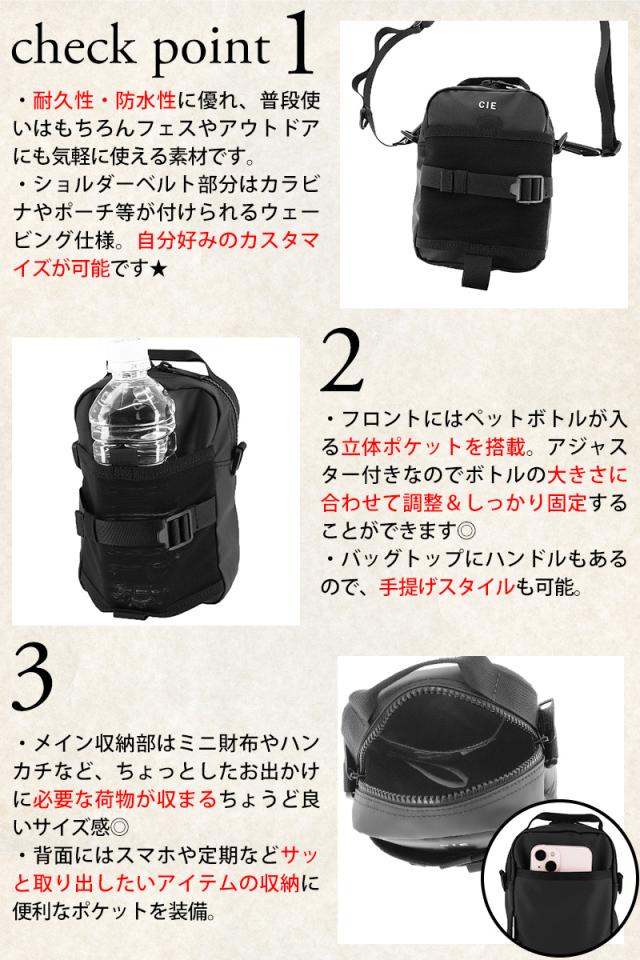 check point 1

・耐久性・防水性に優れ、普段使いはもちろんフェスやアウトドアにも気軽に使える素材です。
・ショルダーベルト部分はカラビナやポーチ等が付けられるウェービング仕様。自分好みのカスタマイズが可能です★

CIE

2

・フロントにはペットボトルが入る立体ポケットを搭載。アジャスター付きなのでボトルの大きさに合わせて調整＆しっかり固定することができます◎
・バッグトップにハンドルもあるので、手提げスタイルも可能。

3

・メイン収納部はミニ財布やハンカチなど、ちょっとしたお出かけに必要な荷物が収まるちょうど良いサイズ感◎
・背面にはスマホや定期などサッと取り出したいアイテムの収納に便利なポケットを装備。