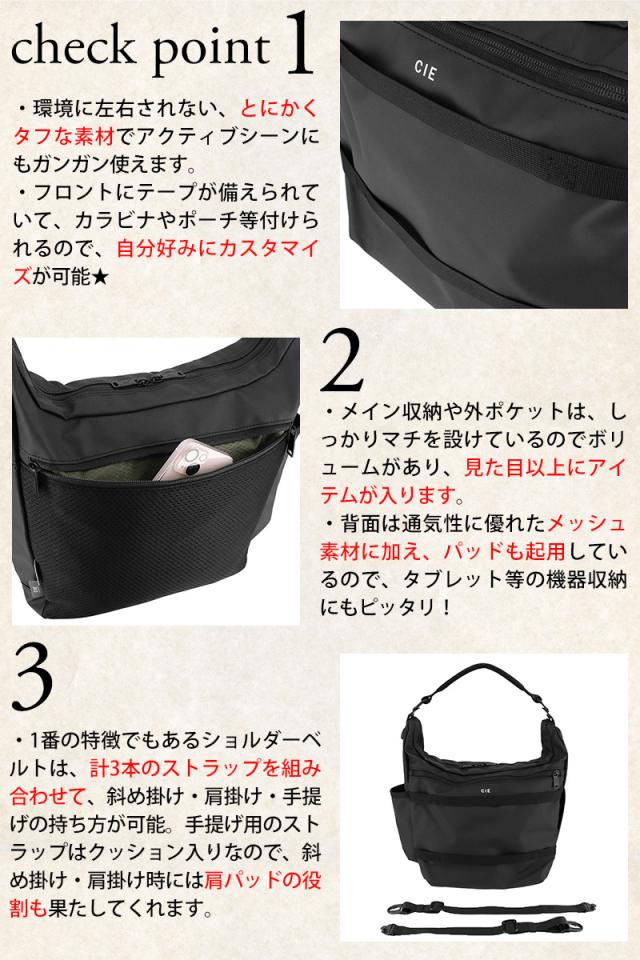 check point 1

・環境に左右されない、とにかくタフな素材でアクティブシーンにもガンガン使えます。
・フロントにテープが備えられていて、カラビナやポーチ等付けられるので、自分好みにカスタマイズが可能★

CIE

2

・メイン収納や外ポケットは、しっかりマチを設けているのでボリュームがあり、見た目以上にアイテムが入ります。
・背面は通気性に優れたメッシュ素材に加え、パッドも起用しているので、タブレット等の機器収納にもピッタリ！

3

・1番の特徴でもあるショルダーベルトは、計3本のストラップを組み合わせて、斜め掛け・肩掛け・手提げの持ち方が可能。手提げ用のストラップはクッション入りなので、斜め掛け・肩掛け時には肩パッドの役割も果たしてくれます。

CIE