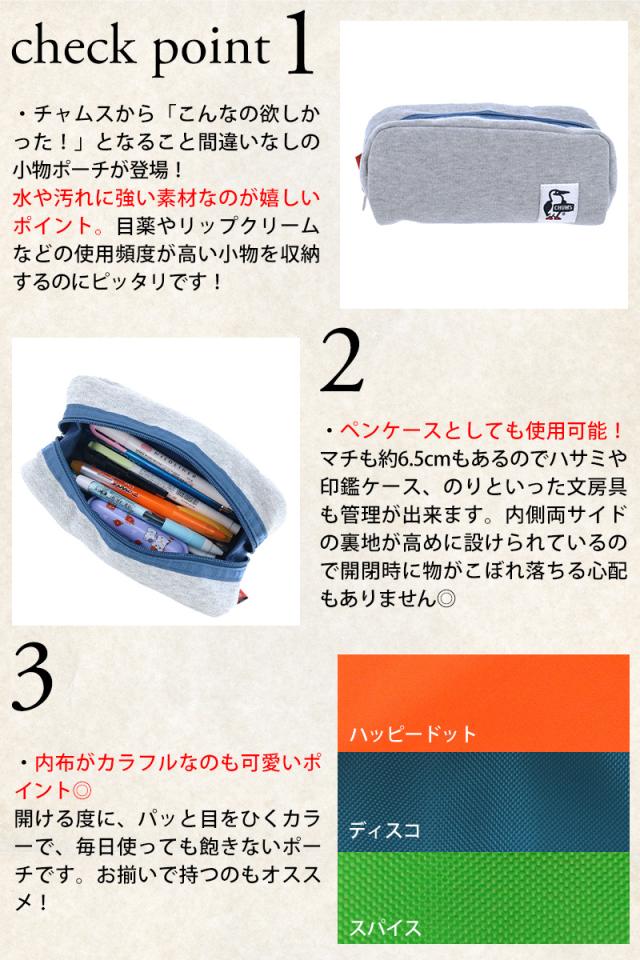 check point 1

・チャムスから「こんなの欲しかった！」となること間違いなしの小物ポーチが登場！
水や汚れに強い素材なのが嬉しいポイント。目薬やリップクリームなどの使用頻度が高い小物を収納するのにピッタリです！

CHUMS

2

・ペンケースとしても使用可能！
マチも約6.5cmもあるのでハサミや印鑑ケース、のりといった文房具も管理が出来ます。内側両サイドの裏地が高めに設けられているので開閉時に物がこぼれ落ちる心配もありません◎

3

・内布がカラフルなのも可愛いポイント◎
開ける度に、パッと目をひくカラーで、毎日使っても飽きないポーチです。お揃いで持つのもオススメ！

ハッピードット

ディスコ

スパイス