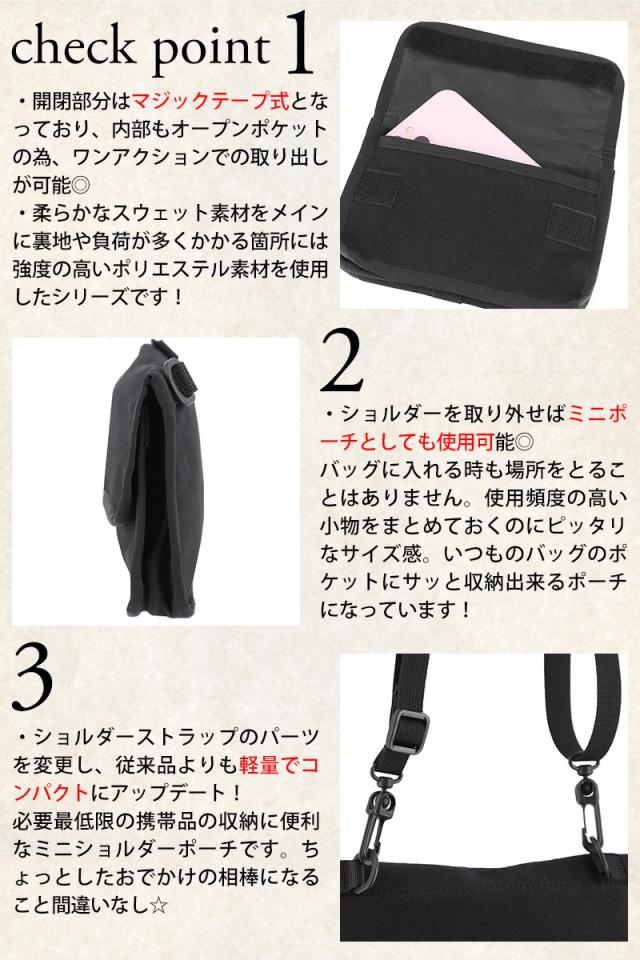 check point 1

・開閉部分はマジックテープ式となっており、内部もオープンポケットの為、ワンアクションでの取り出しが可能◎
・柔らかなスウェット素材をメインに裏地や負荷が多くかかる箇所には強度の高いポリエステル素材を使用したシリーズです！

2

・ショルダーを取り外せばミニポーチとしても使用可能◎
バッグに入れる時も場所をとることはありません。使用頻度の高い小物をまとめておくのにピッタリなサイズ感。いつものバッグのポケットにサッと収納出来るポーチになっています！

3

・ショルダーストラップのパーツを変更し、従来品よりも軽量でコンパクトにアップデート！
必要最低限の携帯品の収納に便利なミニショルダーポーチです。ちょっとしたおでかけの相棒になること間違いなし☆