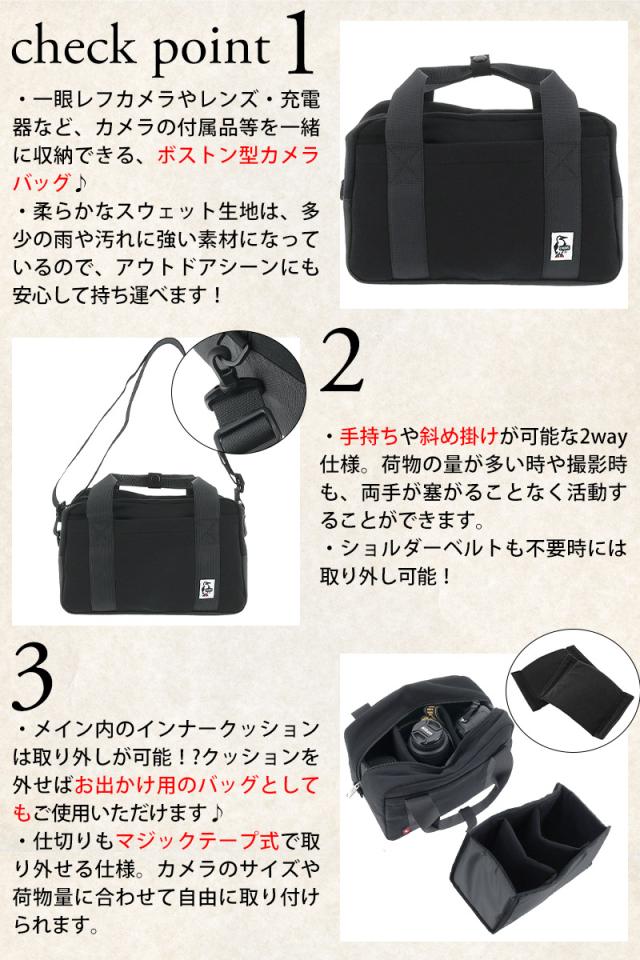 check point 1

・一眼レフカメラやレンズ・充電器など、カメラの付属品等を一緒に収納できる、ボストン型カメラバッグ♪
・柔らかなスウェット生地は、多少の雨や汚れに強い素材になっているので、アウトドアシーンにも安心して持ち運べます！

2

・手持ちや斜め掛けが可能な2way仕様。荷物の量が多い時や撮影時も、両手が塞がることなく活動することができます。
・ショルダーベルトも不要時には取り外し可能！

3

・メイン内のインナークッションは取り外しが可能！?クッションを外せばお出かけ用のバッグとしてもご使用いただけます♪
・仕切りもマジックテープ式で取り外せる仕様。カメラのサイズや荷物量に合わせて自由に取り付けられます。