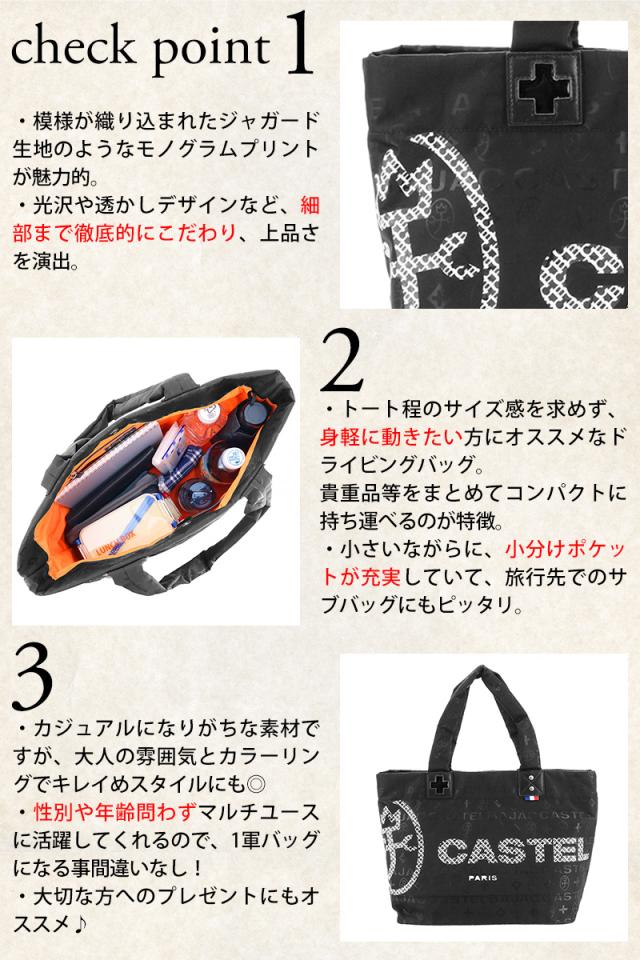 check point 1

・模様が織り込まれたジャガード生地のようなモノグラムプリントが魅力的。
・光沢や透かしデザインなど、細部まで徹底的にこだわり、上品さを演出。

2

・トート程のサイズ感を求めず、身軽に動きたい方にオススメなドライビングバッグ。
貴重品等をまとめてコンパクトに持ち運べるのが特徴。
・小さいながらに、小分けポケットが充実していて、旅行先でのサブバッグにもピッタリ。

3

・カジュアルになりがちな素材ですが、大人の雰囲気とカラーリングでキレイめスタイルにも◎
・性別や年齢問わずマルチユースに活躍してくれるので、1軍バッグになる事間違いなし！
・大切な方へのプレゼントにもオススメ♪

CASTEL
PARIS