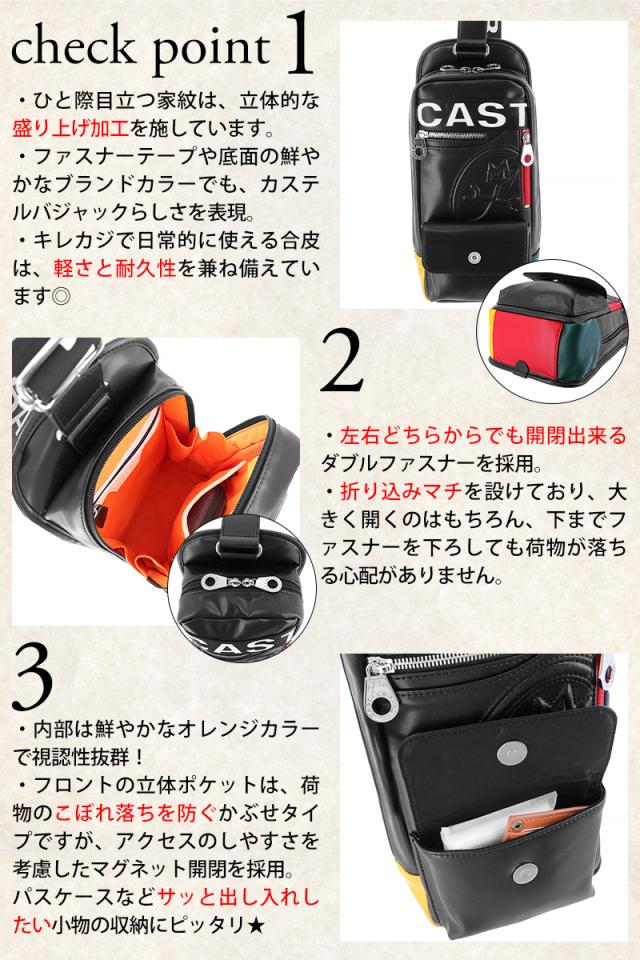 check point 1

・ひと際目立つ家紋は、立体的な盛り上げ加工を施しています。
・ファスナーテープや底面の鮮やかなブランドカラーでも、カステルバジャックらしさを表現。
・キレカジで日常的に使える合皮は、軽さと耐久性を兼ね備えています◎

CAST

2

・左右どちらからでも開閉出来るダブルファスナーを採用。
・折り込みマチを設けており、大きく開くのはもちろん、下までファスナーを下ろしても荷物が落ちる心配がありません。

CAST

3

・内部は鮮やかなオレンジカラーで視認性抜群！
・フロントの立体ポケットは、荷物のこぼれ落ちを防ぐかぶせタイプですが、アクセスのしやすさを考慮したマグネット開閉を採用。パスケースなどサッと出し入れしたい小物の収納にピッタリ★