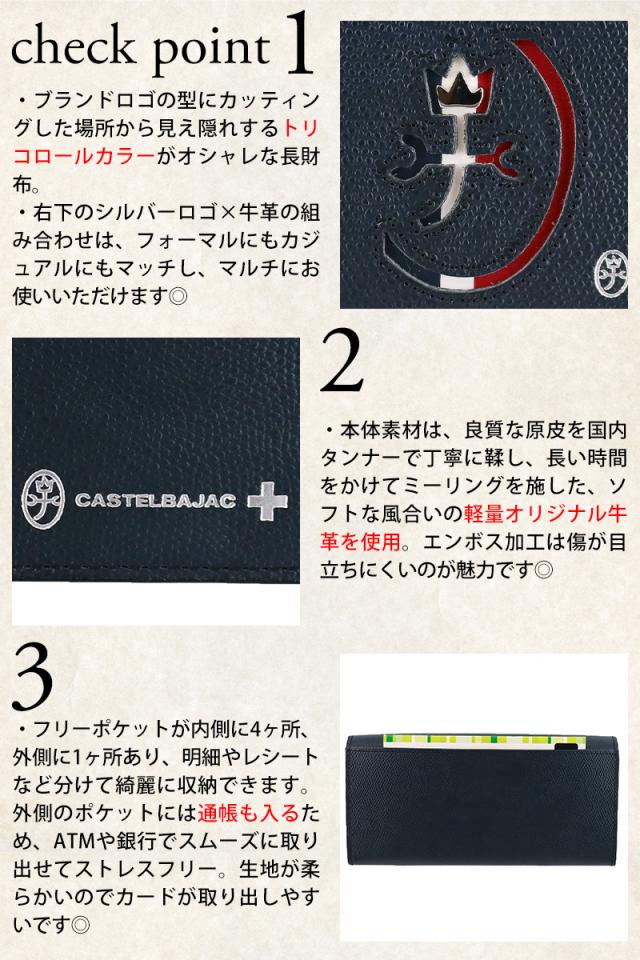 check point 1

・ブランドロゴの型にカッティングした場所から見え隠れするトリコロールカラーがオシャレな長財布。
・右下のシルバーロゴ×牛革の組み合わせは、フォーマルにもカジュアルにもマッチし、マルチにお使いいただけます◎

CASTELBAJAC

2

・本体素材は、良質な原皮を国内タンナーで丁寧に鞣し、長い時間をかけてミーリングを施した、ソフトな風合いの軽量オリジナル牛革を使用。エンボス加工は傷が目立ちにくいのが魅力です◎

3

・フリーポケットが内側に4ヶ所、外側に1ヶ所あり、明細やレシートなど分けて綺麗に収納できます。外側のポケットには通帳も入るため、ATMや銀行でスムーズに取り出せてストレスフリー。生地が柔らかいのでカードが取り出しやすいです◎