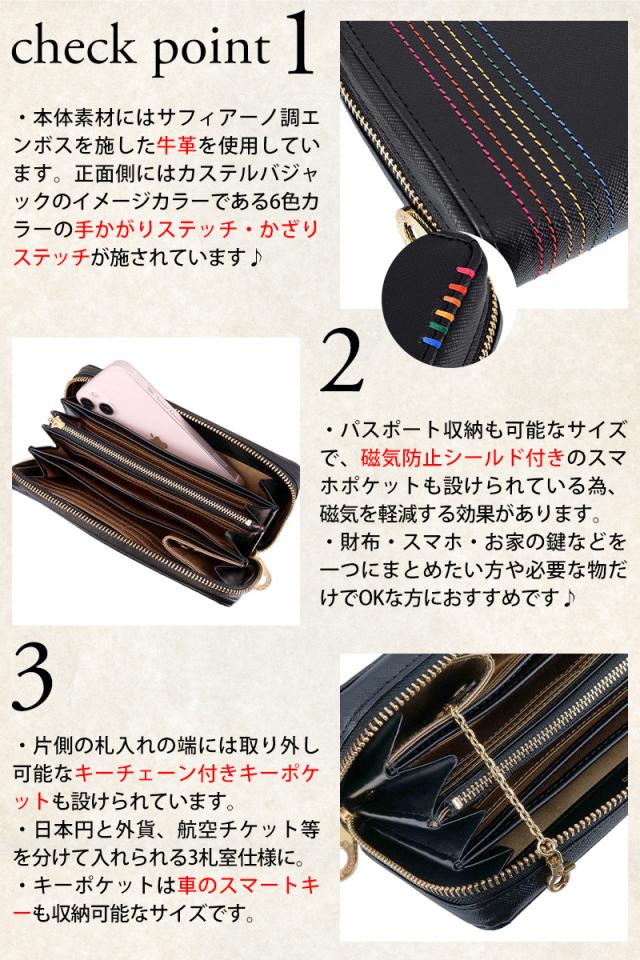 check point 1

・本体素材にはサフィアーノ調エンボスを施した牛革を使用しています。正面側にはカステルバジャックのイメージカラーである6色カラーの手かがりステッチ・かざりステッチが施されています♪

2

・パスポート収納も可能なサイズで、磁気防止シールド付きのスマホポケットも設けられている為、磁気を軽減する効果があります。
・財布・スマホ・お家の鍵などを一つにまとめたい方や必要な物だけでOKな方におすすめです♪

3

・片側の札入れの端には取り外し可能なキーチェーン付きキーポケットも設けられています。
・日本円と外貨、航空チケット等を分けて入れられる3札室仕様に。
・キーポケットは車のスマートキーも収納可能なサイズです。