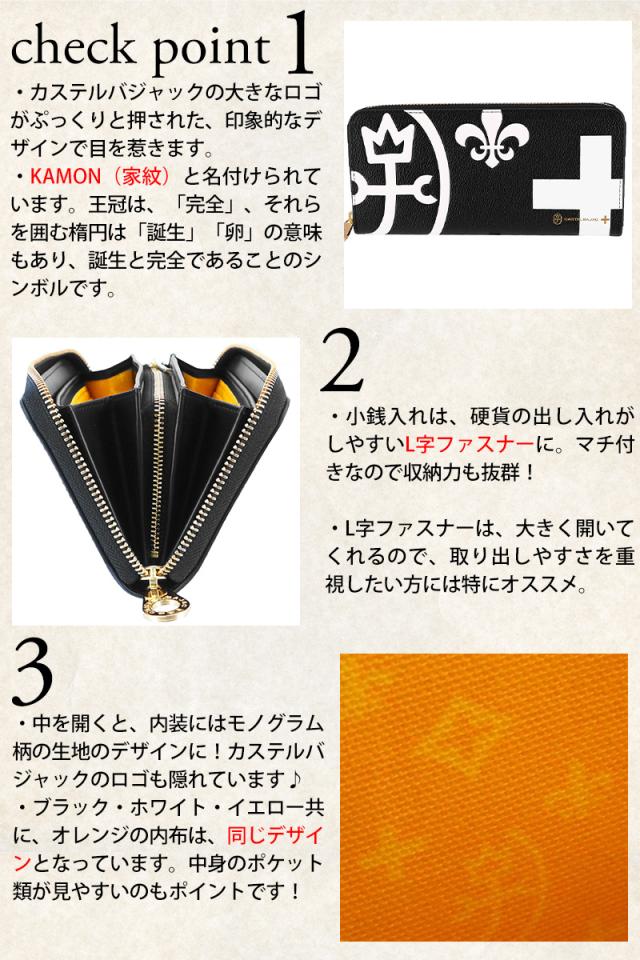 check point 1

・カステルバジャックの大きなロゴがぷっくりと押された、印象的なデザインで目を惹きます。
・KAMON（家紋）と名付けられています。王冠は、「完全」、それらを囲む楕円は「誕生」「卵」の意味もあり、誕生と完全であることのシンボルです。

2

・小銭入れは、硬貨の出し入れがしやすいL字ファスナーに。マチ付きなので収納力も抜群！

・L字ファスナーは、大きく開いてくれるので、取り出しやすさを重視したい方には特にオススメ。

3

・中を開くと、内装にはモノグラム柄の生地のデザインに！カステルバジャックのロゴも隠れています♪
・ブラック・ホワイト・イエロー共に、オレンジの内布は、同じデザインとなっています。中身のポケット類が見やすいのもポイントです！