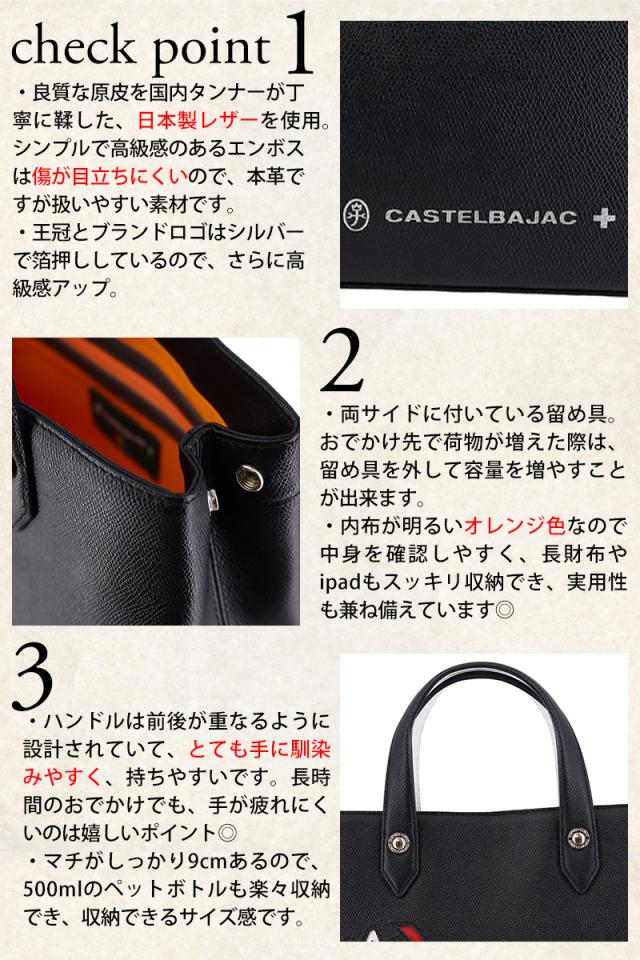 check point 1

・良質な原皮を国内タンナーが丁寧に鞣した、日本製レザーを使用。シンプルで高級感のあるエンボスは傷が目立ちにくいので、本革ですが扱いやすい素材です。
・王冠とブランドロゴはシルバーで箔押ししているので、さらに高級感アップ。

CASTELBAJAC +

2

・両サイドに付いている留め具。おでかけ先で荷物が増えた際は、留め具を外して容量を増やすことが出来ます。
・内布が明るいオレンジ色なので中身を確認しやすく、長財布やipadもスッキリ収納でき、実用性も兼ね備えています◎

3

・ハンドルは前後が重なるように設計されていて、とても手に馴染みやすく、持ちやすいです。長時間のおでかけでも、手が疲れにくいのは嬉しいポイント◎
・マチがしっかり9cmあるので、500mlのペットボトルも楽々収納でき、収納できるサイズ感です。