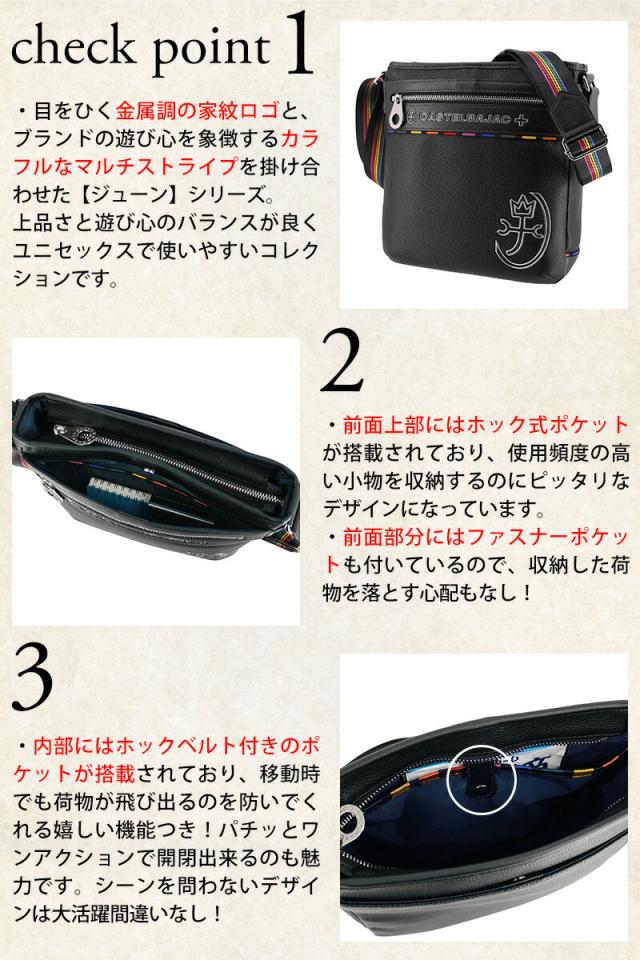 check point 1

・目をひく金属調の家紋ロゴと、ブランドの遊び心を象徴するカラフルなマルチストライプを掛け合わせた【ジューン】シリーズ。
上品さと遊び心のバランスが良くユニセックスで使いやすいコレクションです。

CASTELBAJAC

2

・前面上部にはホック式ポケットが搭載されており、使用頻度の高い小物を収納するのにピッタリなデザインになっています。
・前面部分にはファスナーポケットも付いているので、収納した荷物を落とす心配もなし！

3

・内部にはホックベルト付きのポケットが搭載されており、移動時でも荷物が飛び出るのを防いでくれる嬉しい機能つき！パチッとワンアクションで開閉出来るのも魅力です。シーンを問わないデザインは大活躍間違いなし！