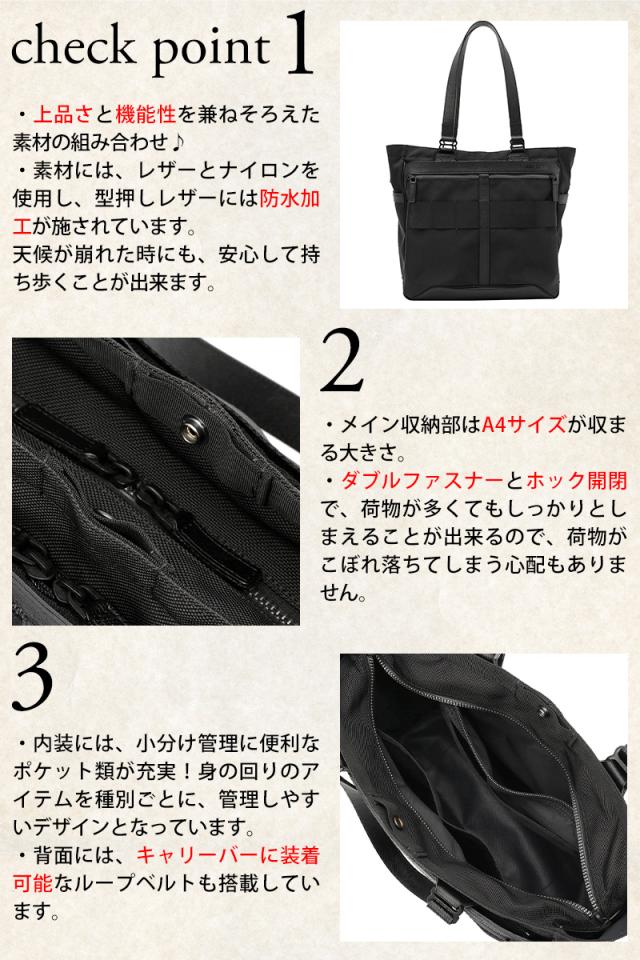 check point 1

・上品さと機能性を兼ねそろえた素材の組み合わせ♪
・素材には、レザーとナイロンを使用し、型押しレザーには防水加工が施されています。
天候が崩れた時にも、安心して持ち歩くことが出来ます。

2

・メイン収納部はA4サイズが収まる大きさ。
・ダブルファスナーとホック開閉で、荷物が多くてもしっかりとしまえることが出来るので、荷物がこぼれ落ちてしまう心配もありません。

3

・内装には、小分け管理に便利なポケット類が充実！身の回りのアイテムを種別ごとに、管理しやすいデザインとなっています。
・背面には、キャリーバーに装着可能なループベルトも搭載しています。