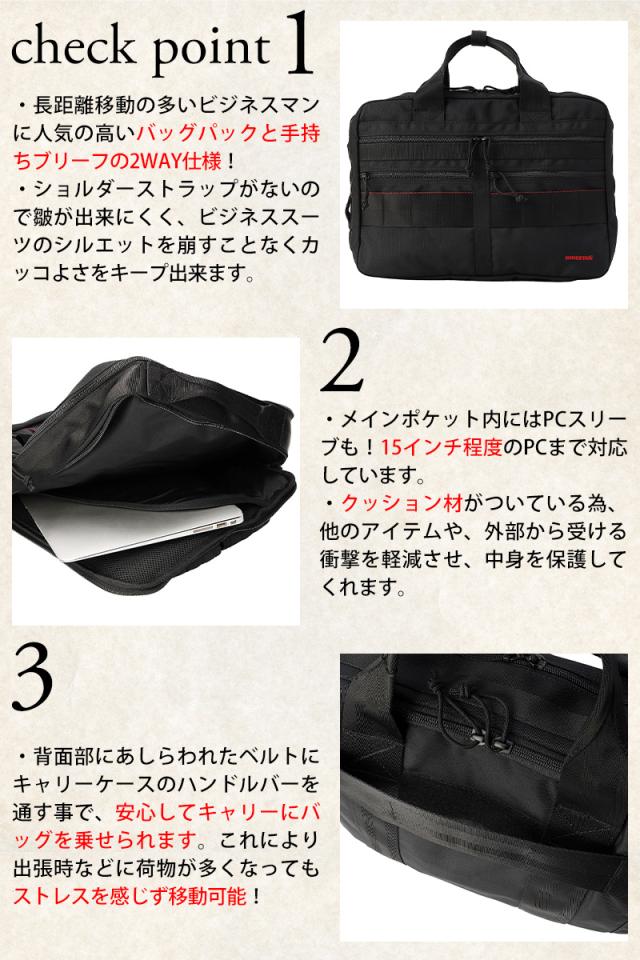 check point 1

・長距離移動の多いビジネスマンに人気の高いバッグパックと手持ちブリーフの2WAY仕様！
・ショルダーストラップがないので皺が出来にくく、ビジネススーツのシルエットを崩すことなくカッコよさをキープ出来ます。

2

・メインポケット内にはPCスリーブも！15インチ程度のPCまで対応しています。
・クッション材がついている為、他のアイテムや、外部から受ける衝撃を軽減させ、中身を保護してくれます。

3

・背面部にあしらわれたベルトにキャリーケースのハンドルバーを通す事で、安心してキャリーにバッグを乗せられます。これにより出張時などに荷物が多くなってもストレスを感じず移動可能！