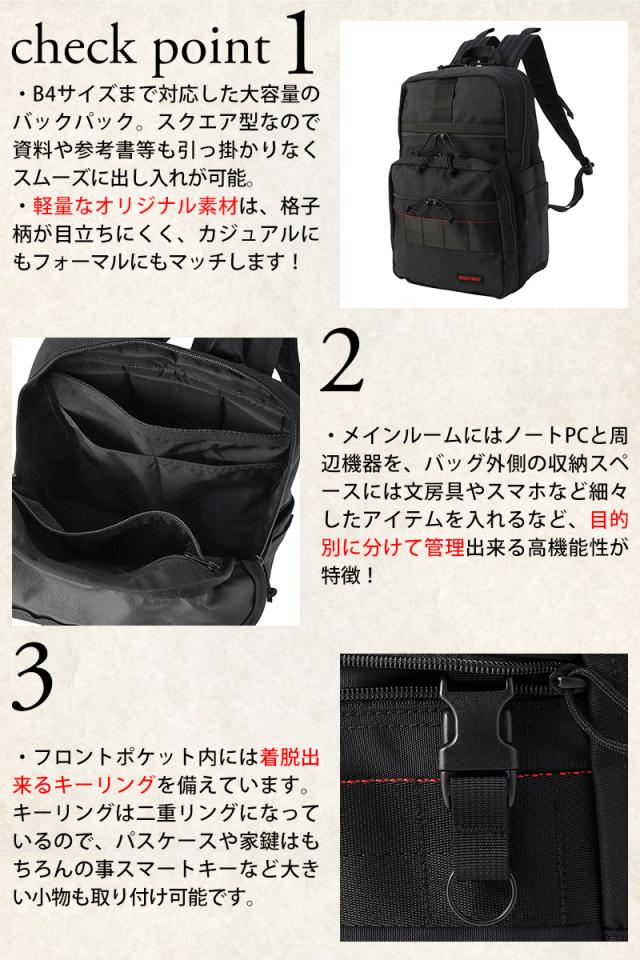 check point 1

・B4サイズまで対応した大容量のバックパック。スクエア型なので資料や参考書等も引っ掛かりなくスムーズに出し入れが可能。
・軽量なオリジナル素材は、格子柄が目立ちにくく、カジュアルにもフォーマルにもマッチします！

2

・メインルームにはノートPCと周辺機器を、バッグ外側の収納スペースには文房具やスマホなど細々したアイテムを入れるなど、目的別に分けて管理出来る高機能性が特徴！

3

・フロントポケット内には着脱出来るキーリングを備えています。キーリングは二重リングになっているので、パスケースや家鍵はもちろんの事スマートキーなど大きい小物も取り付け可能です。