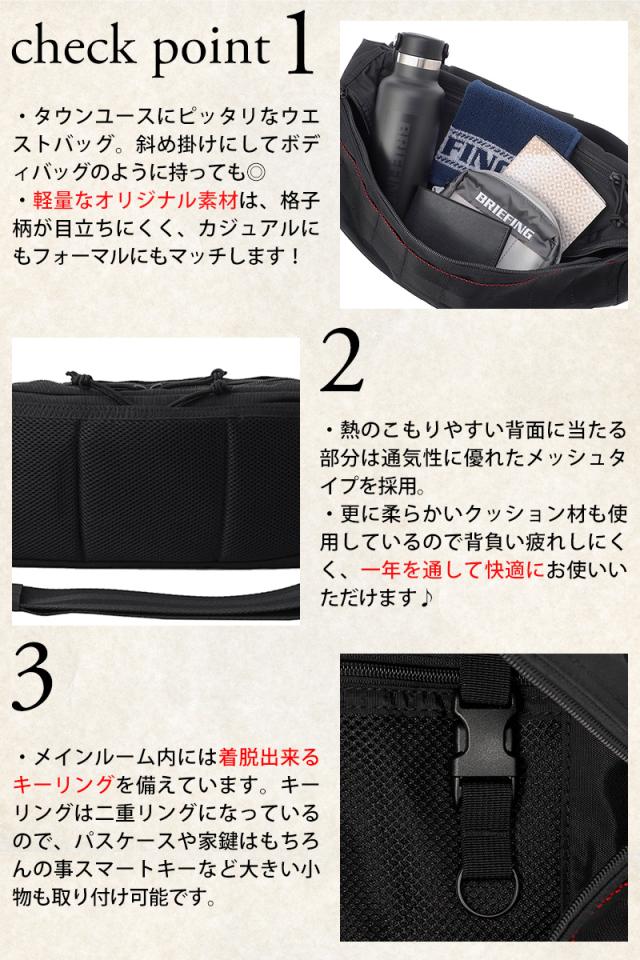 check point 1

・タウンユースにピッタリなウエストバッグ。斜め掛けにしてボディバッグのように持っても◎
・軽量なオリジナル素材は、格子柄が目立ちにくく、カジュアルにもフォーマルにもマッチします！

BRIEFING

FING

BRIEFING

2

・熱のこもりやすい背面に当たる部分は通気性に優れたメッシュタイプを採用。
・更に柔らかいクッション材も使用しているので背負い疲れしにくく、一年を通して快適にお使いいただけます♪

3

・メインルーム内には着脱出来るキーリングを備えています。キーリングは二重リングになっているので、パスケースや家鍵はもちろんの事スマートキーなど大きい小物も取り付け可能です。