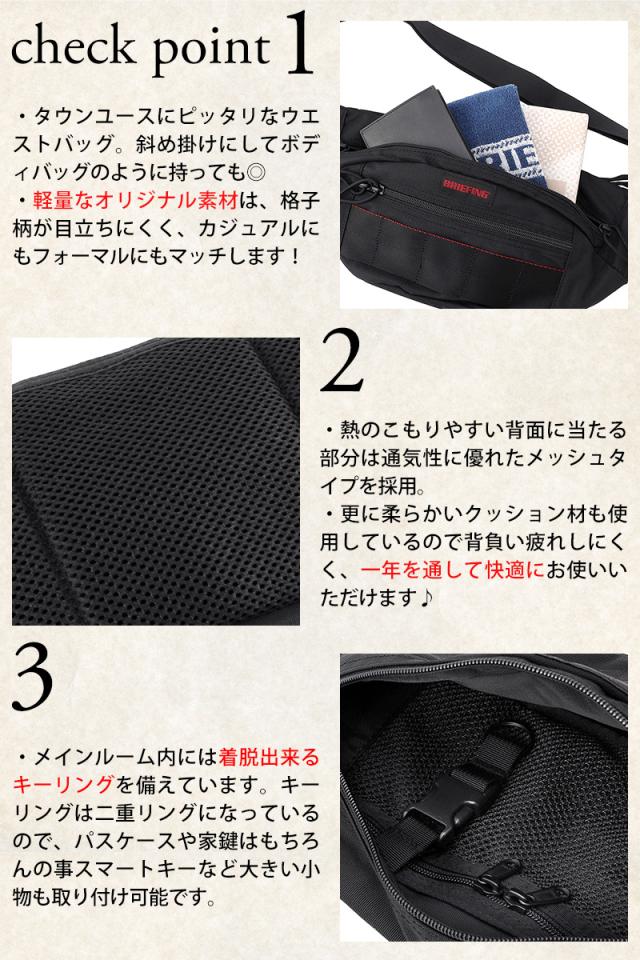 check point 1

・タウンユースにピッタリなウエストバッグ。斜め掛けにしてボディバッグのように持っても◎
・軽量なオリジナル素材は、格子柄が目立ちにくく、カジュアルにもフォーマルにもマッチします！

BRIEFING

2

・熱のこもりやすい背面に当たる部分は通気性に優れたメッシュタイプを採用。
・更に柔らかいクッション材も使用しているので背負い疲れしにくく、一年を通して快適にお使いいただけます♪

3

・メインルーム内には着脱出来るキーリングを備えています。キーリングは二重リングになっているので、パスケースや家鍵はもちろんの事スマートキーなど大きい小物も取り付け可能です。