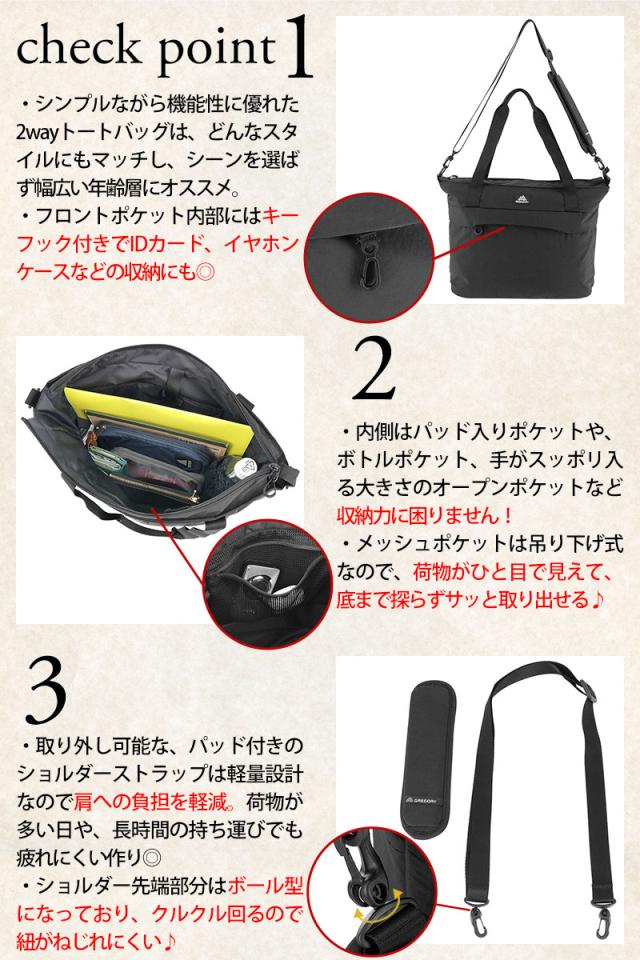 check point 1

・シンプルながら機能性に優れた2wayトートバッグは、どんなスタイルにもマッチし、シーンを選ばず幅広い年齢層にオススメ。
・フロントポケット内部にはキーフック付きでIDカード、イヤホンケースなどの収納にも◎

2

・内側はパッド入りポケットや、ボトルポケット、手がスッポリ入る大きさのオープンポケットなど収納力に困りません！
・メッシュポケットは吊り下げ式なので、荷物がひと目で見えて、底まで探らずサッと取り出せる♪

3

・取り外し可能な、パッド付きのショルダーストラップは軽量設計なので肩への負担を軽減。荷物が多い日や、長時間の持ち運びでも疲れにくい作り◎
・ショルダー先端部分はボール型になっており、クルクル回るので紐がねじれにくい♪

GREGORY