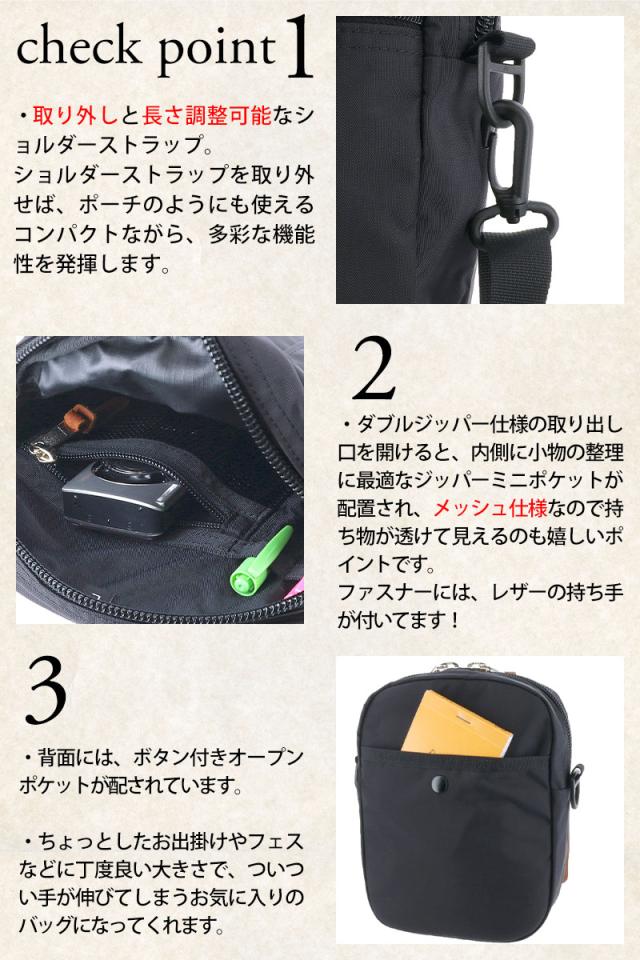 check point 1

・取り外しと長さ調整可能なショルダーストラップ。
ショルダーストラップを取り外せば、ポーチのようにも使えるコンパクトながら、多彩な機能性を発揮します。

2

・ダブルジッパー仕様の取り出し口を開けると、内側に小物の整理に最適なジッパーミニポケットが配置され、メッシュ仕様なので持ち物が透けて見えるのも嬉しいポイントです。
ファスナーには、レザーの持ち手が付いてます！

3

・背面には、ボタン付きオープンポケットが配されています。

・ちょっとしたお出掛けやフェスなどに丁度良い大きさで、ついつい手が伸びてしまうお気に入りのバッグになってくれます。